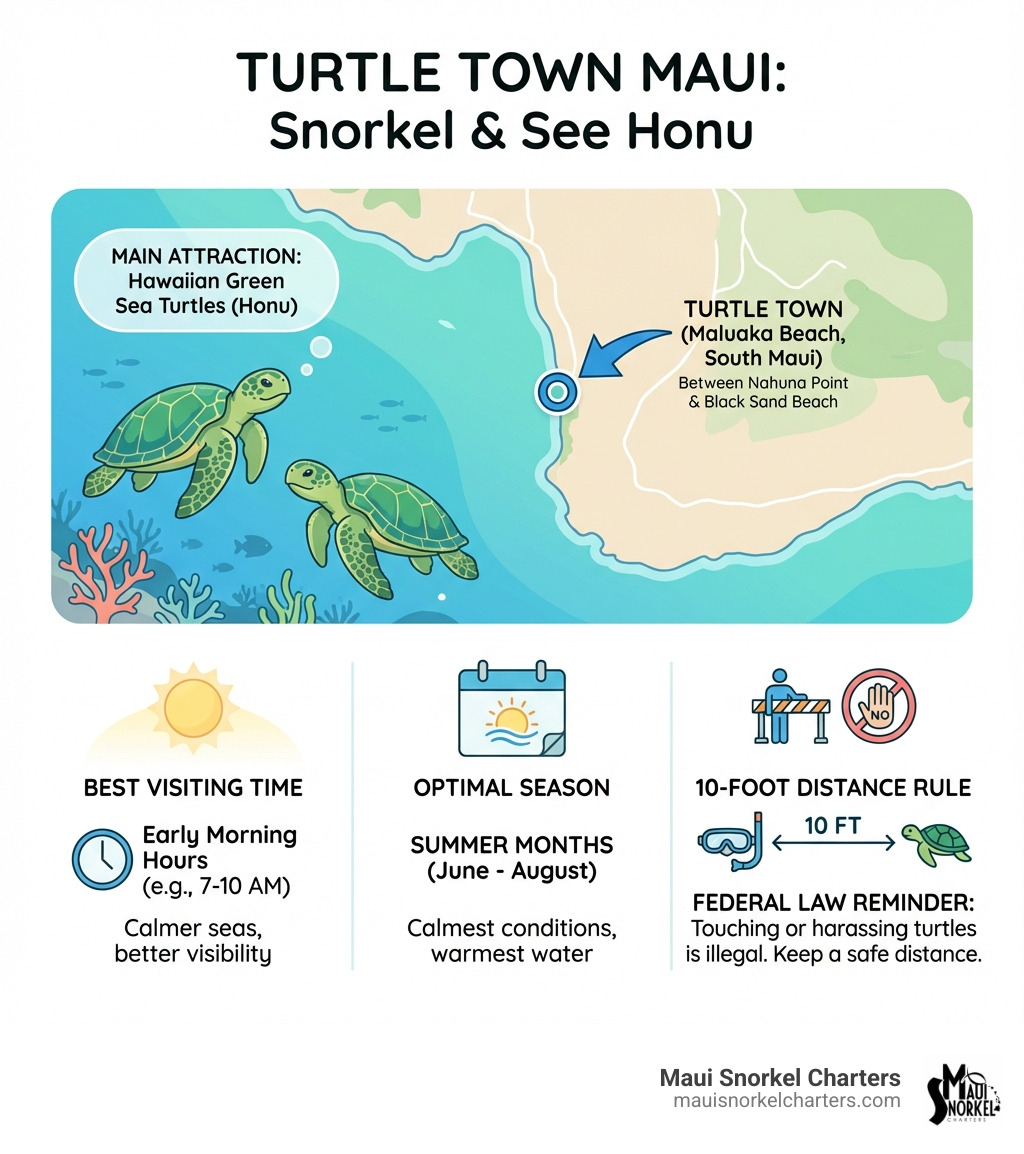 TURTLE TOWN MAUI:
Snorkel & See Honu

MAIN ATTRACTION:
Hawaiian Green Sea Turtles (Honu)

TURTLE TOWN
(Maluaka Beach, South Maui)
Between Nahuna Point & Black Sand Beach

BEST VISITING TIME

Early Morning Hours (e.g., 7-10 AM)

Calmer seas, better visibility

OPTIMAL SEASON

SUMMER MONTHS (June - August)

Calmest conditions, warmest water

NO

10-FOOT DISTANCE RULE

10 FT

FEDERAL LAW REMINDER:
Touching or harassing turtles is illegal. Keep a safe distance.

Maui Snorkel Charters
mauisnorkelcharters.com

MAUI SNORKEL CHARTERS