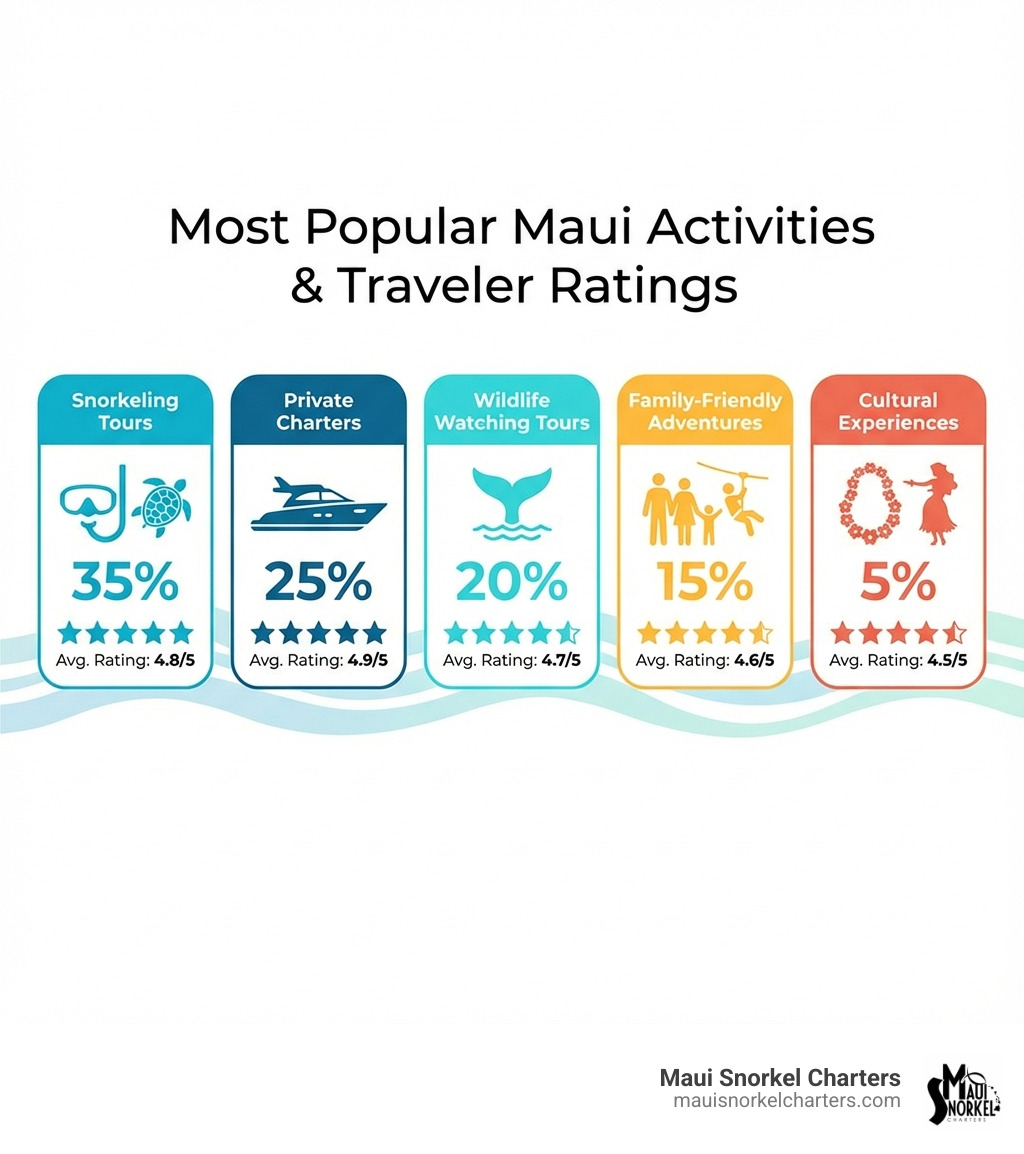 Most Popular Maui Activities & Traveler Ratings

Snorkeling Tours
35%
Avg. Rating: 4.8/5

Private Charters
25%
Avg. Rating: 4.9/5

Wildlife Watching Tours
20%
Avg. Rating: 4.7/5

Family-Friendly Adventures
15%
Avg. Rating: 4.6/5

Cultural Experiences
5%
Avg. Rating: 4.5/5

Maui Snorkel Charters
mauisnorkelcharters.com

MAUI SNORKEL CHARTERS