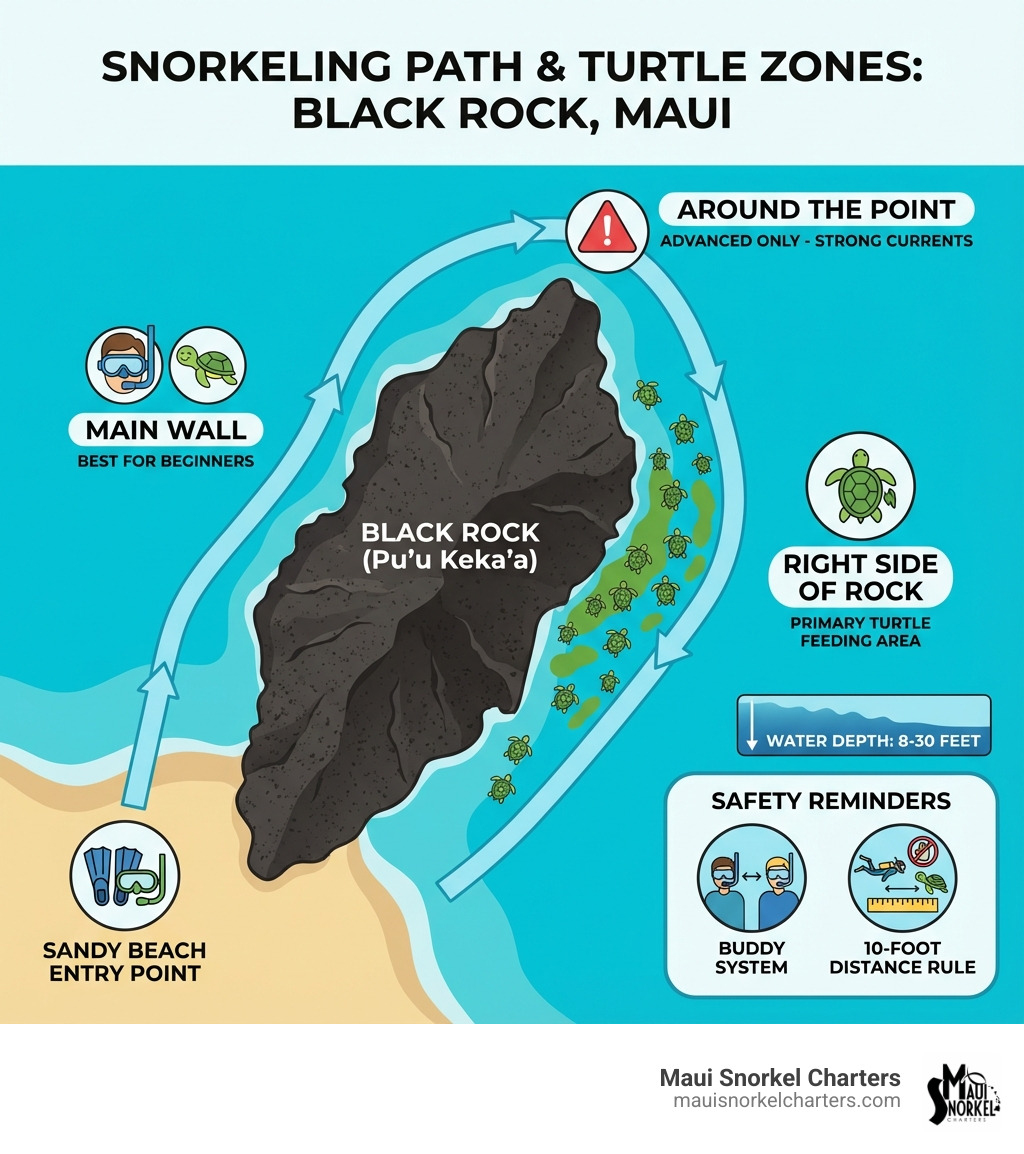 SNORKELING PATH & TURTLE ZONES: BLACK ROCK, MAUI

AROUND THE POINT
ADVANCED ONLY - STRONG CURRENTS

MAIN WALL
BEST FOR BEGINNERS

BLACK ROCK
(Pu'u Keka'a)

RIGHT SIDE OF ROCK
PRIMARY TURTLE FEEDING AREA

WATER DEPTH: 8-30 FEET

SAFETY REMINDERS

BUDDY SYSTEM

10-FOOT DISTANCE RULE

SANDY BEACH ENTRY POINT

Maui Snorkel Charters
mauisnorkelcharters.com

MAUI SNORKEL CHARTERS