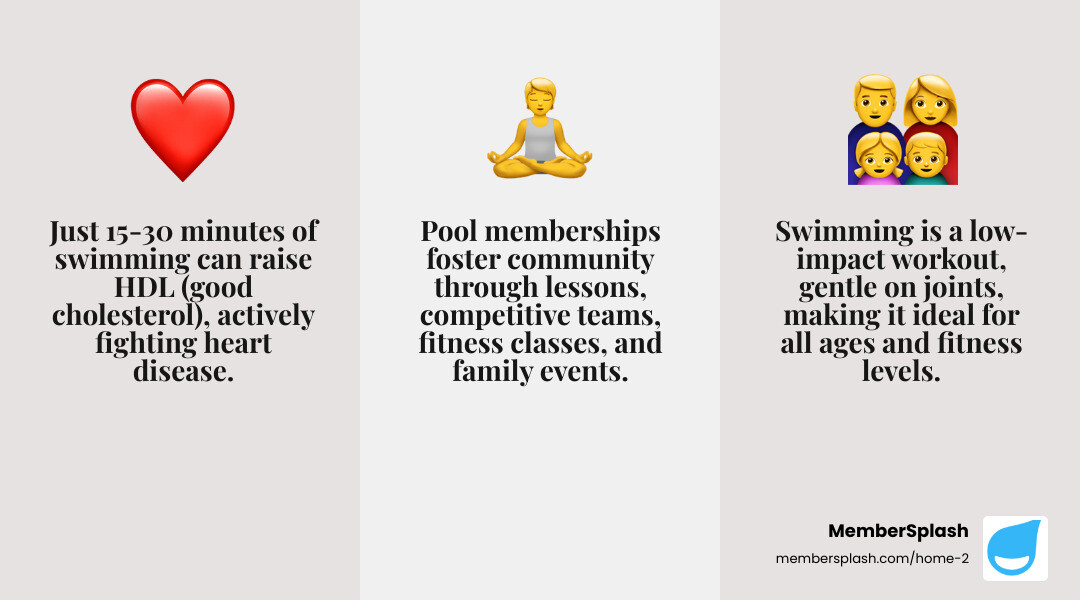 Just 15-30 minutes of swimming can raise HDL (good cholesterol), actively fighting heart disease.

Pool memberships foster community through lessons, competitive teams, fitness classes, and family events.

Swimming is a low-impact workout, gentle on joints, making it ideal for all ages and fitness levels.

MemberSplash
membersplash.com/home-2