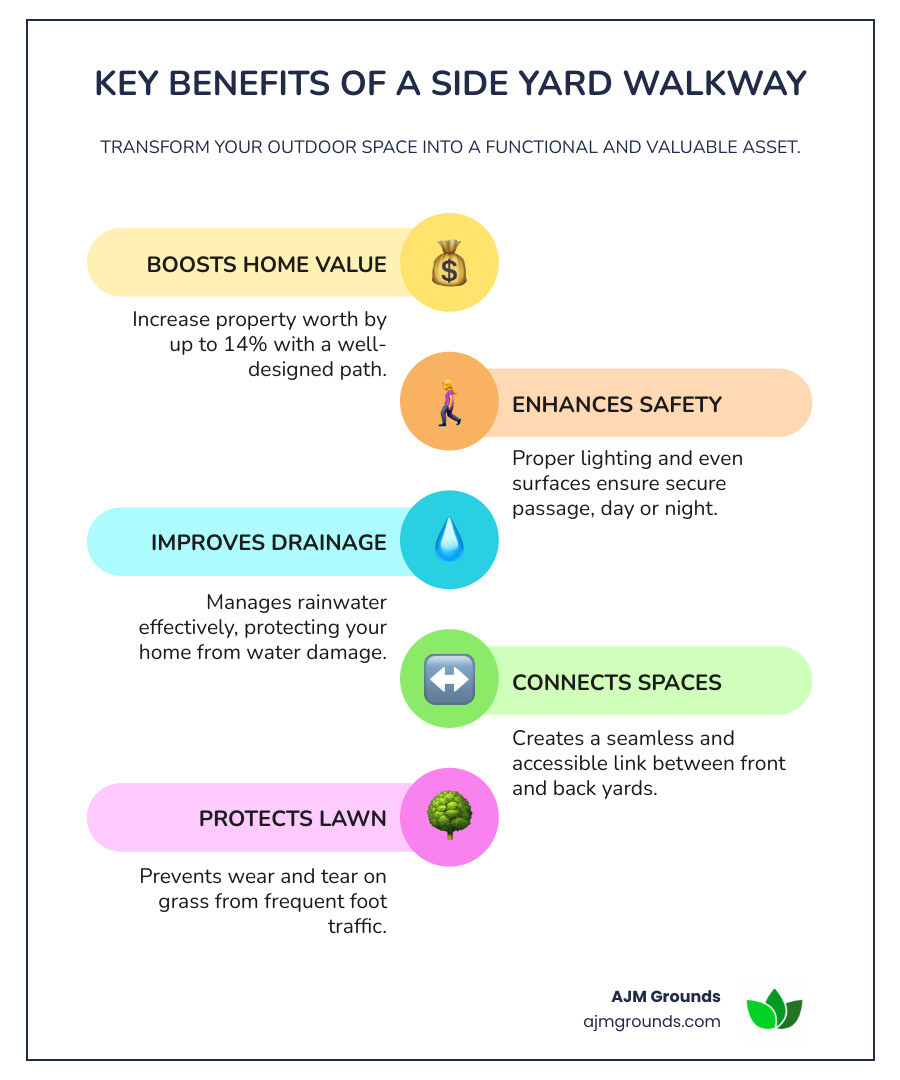 KEY BENEFITS OF A SIDE YARD WALKWAY

TRANSFORM YOUR OUTDOOR SPACE INTO A FUNCTIONAL AND VALUABLE ASSET.

BOOSTS HOME VALUE

Increase property worth by up to 14% with a well-designed path.

ENHANCES SAFETY

Proper lighting and even surfaces ensure secure passage, day or night.

IMPROVES DRAINAGE

Manages rainwater effectively, protecting your home from water damage.

CONNECTS SPACES

Creates a seamless and accessible link between front and back yards.

PROTECTS LAWN

Prevents wear and tear on grass from frequent foot traffic.

AJM Grounds
ajmgrounds.com