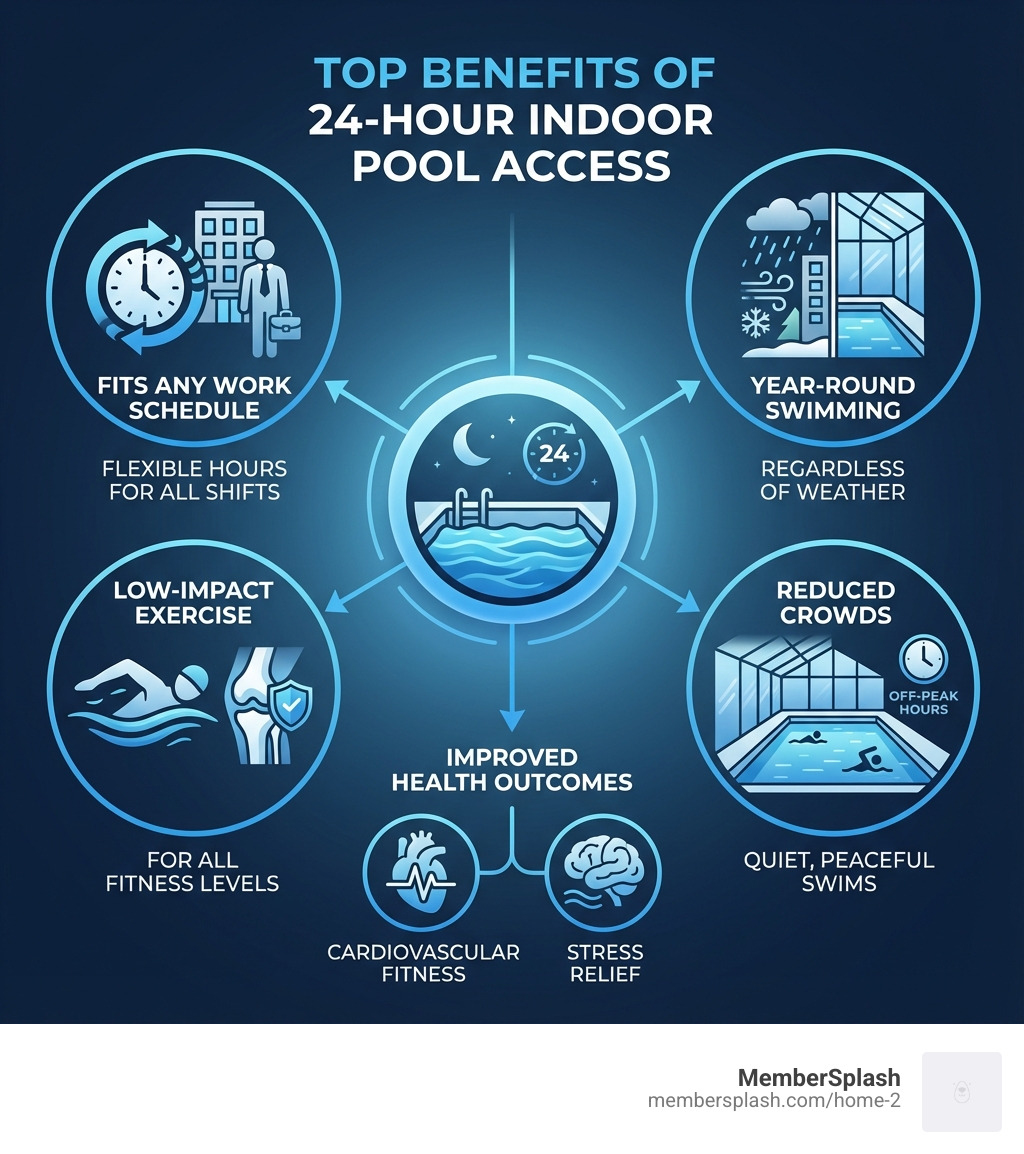 TOP BENEFITS OF 24-HOUR INDOOR POOL ACCESS

FITS ANY WORK SCHEDULE

FLEXIBLE HOURS FOR ALL SHIFTS

24

YEAR-ROUND SWIMMING

REGARDLESS OF WEATHER

LOW-IMPACT EXERCISE

FOR ALL FITNESS LEVELS

REDUCED CROWDS

OFF-PEAK HOURS

QUIET, PEACEFUL SWIMS

IMPROVED HEALTH OUTCOMES

CARDIOVASCULAR FITNESS

STRESS RELIEF

MemberSplash
membersplash.com/home-2