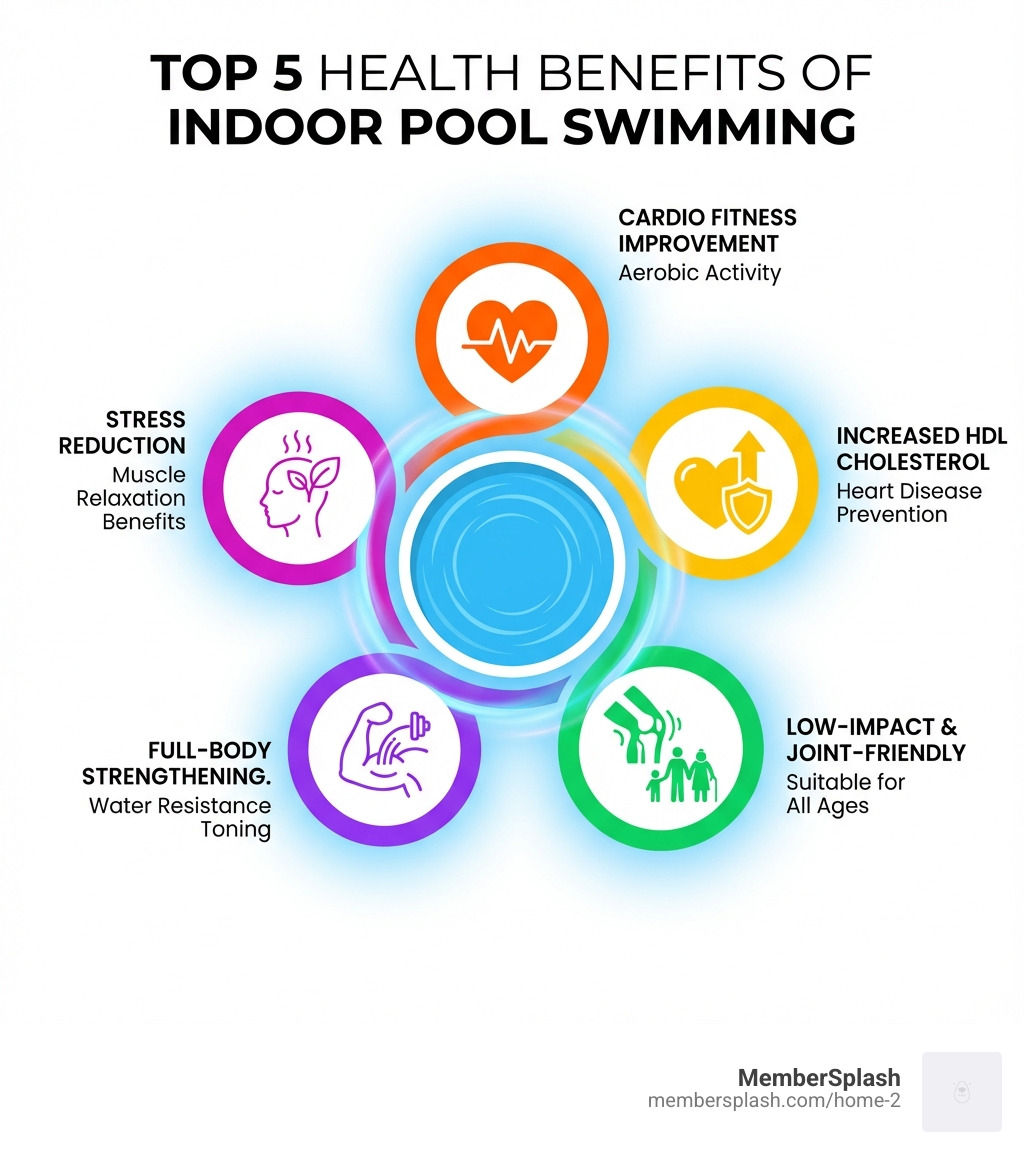 TOP 5 HEALTH BENEFITS OF INDOOR POOL SWIMMING

CARDIO FITNESS IMPROVEMENT
Aerobic Activity

INCREASED HDL CHOLESTEROL
Heart Disease Prevention

LOW-IMPACT & JOINT-FRIENDLY
Suitable for All Ages

FULL-BODY STRENGTHENING.
Water Resistance Toning

STRESS REDUCTION
Muscle Relaxation Benefits

MemberSplash
membersplash.com/home-2