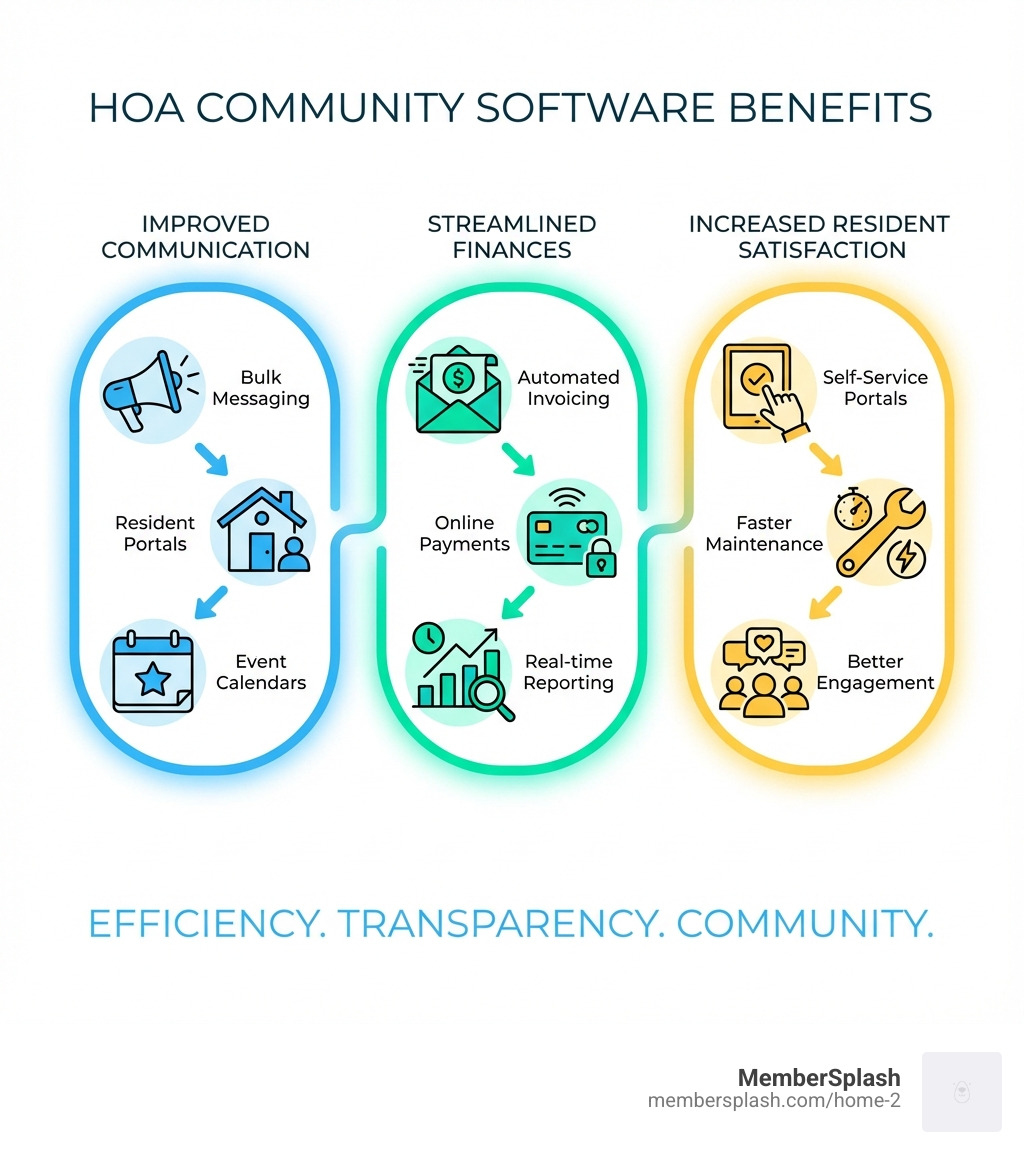 HOA COMMUNITY SOFTWARE BENEFITS

IMPROVED COMMUNICATION

Bulk Messaging

Resident Portals

Event Calendars

STREAMLINED FINANCES

Automated Invoicing

Online Payments

Real-time Reporting

INCREASED RESIDENT SATISFACTION

Self-Service Portals

Faster Maintenance

Better Engagement

EFFICIENCY. TRANSPARENCY. COMMUNITY.

MemberSplash
membersplash.com/home-2