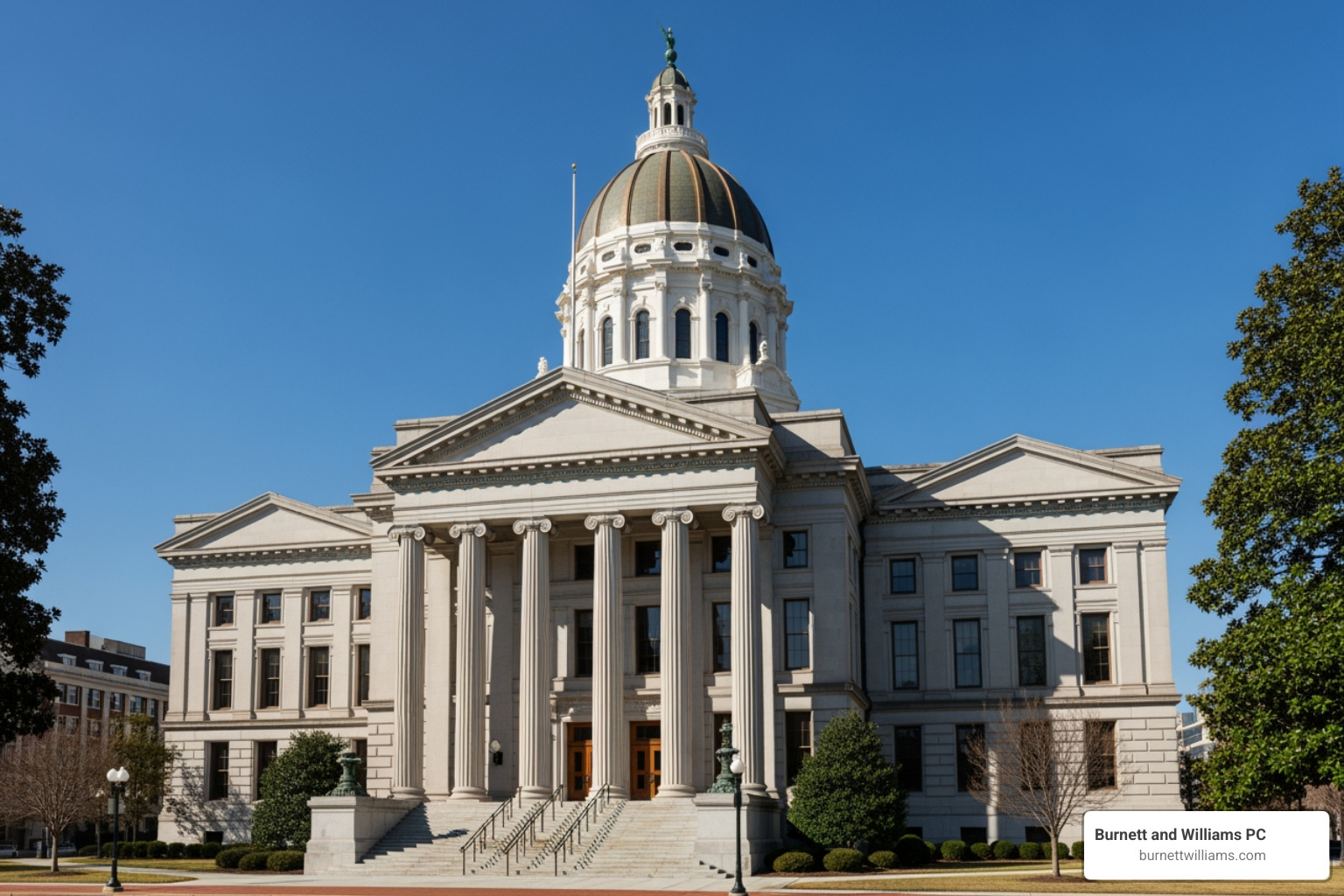 Burnett and Williams PC
burnettwilliams.com