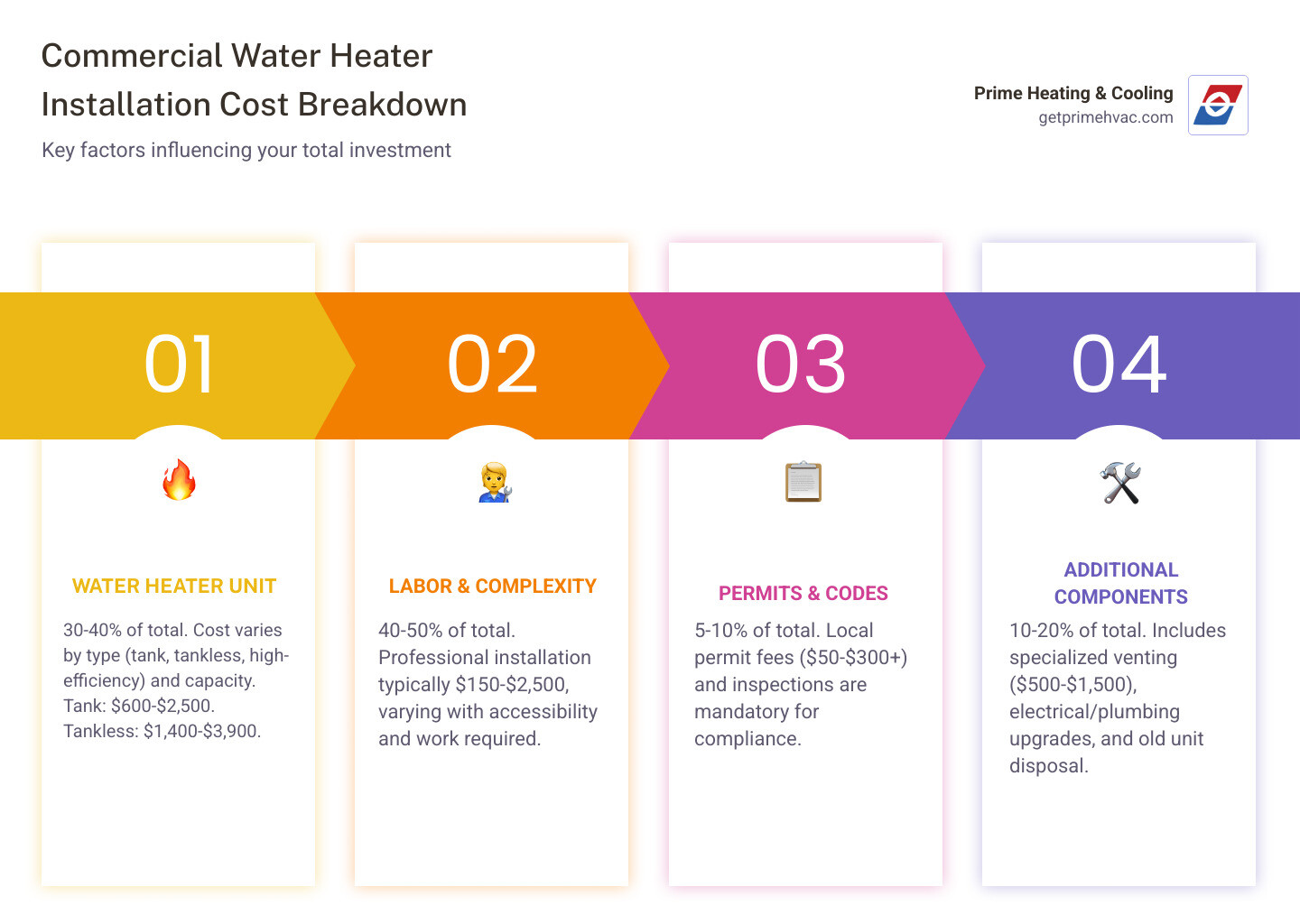 Commercial Water Heater Installation Cost Breakdown

Key factors influencing your total investment

Prime Heating & Cooling
getprimehvac.com

01

WATER HEATER UNIT

30-40% of total. Cost varies by type (tank, tankless, high-efficiency) and capacity. Tank: \$600-\$2,500. Tankless: \$1,400-\$3,900.

02

LABOR & COMPLEXITY

40-50% of total. Professional installation typically \$150-\$2,500, varying with accessibility and work required.

03

PERMITS & CODES

5-10% of total. Local permit fees (\$50-\$300+) and inspections are mandatory for compliance.

04

ADDITIONAL COMPONENTS

10-20% of total. Includes specialized venting (\$500-\$1,500), electrical/plumbing upgrades, and old unit disposal.