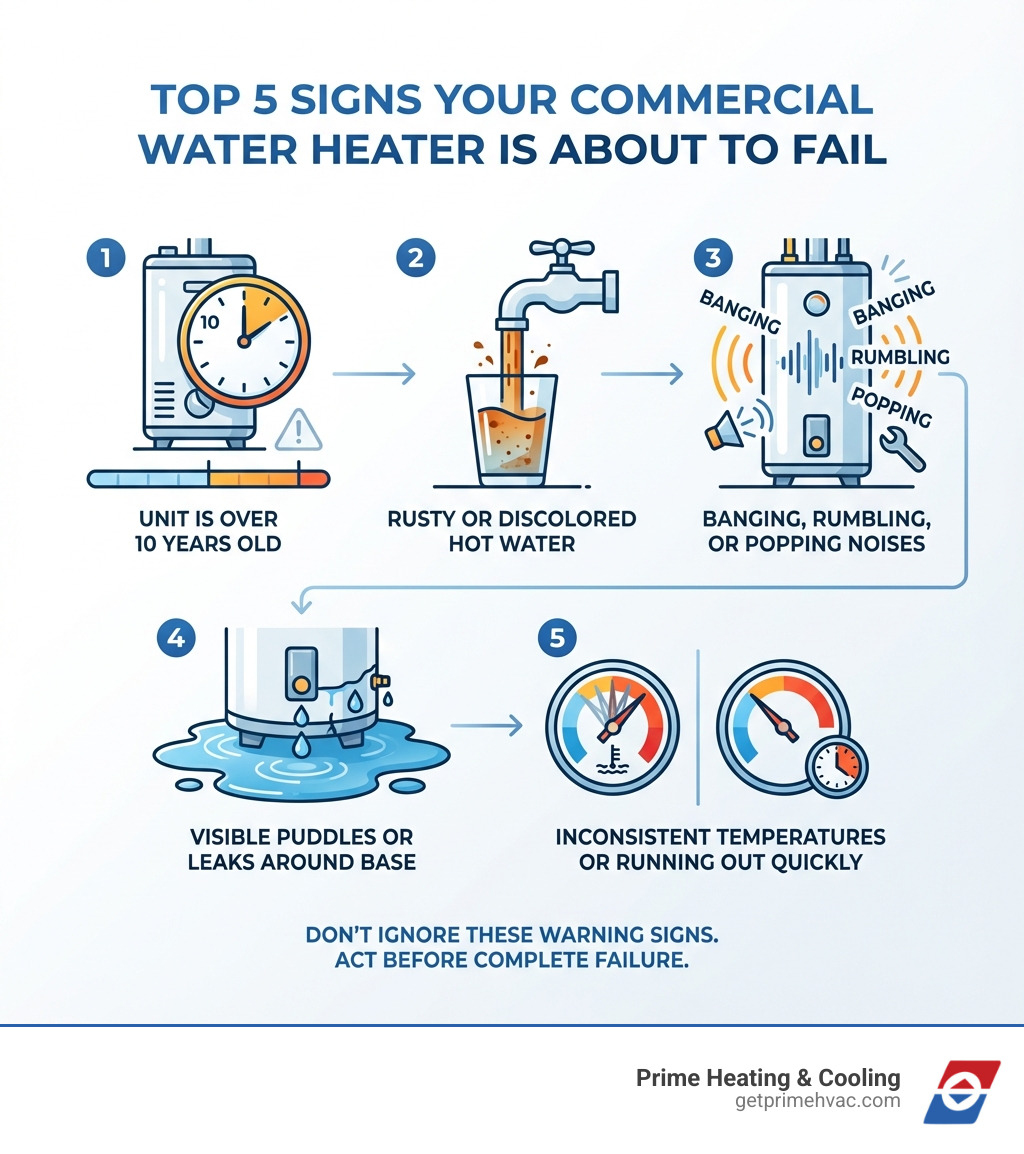 TOP 5 SIGNS YOUR COMMERCIAL WATER HEATER IS ABOUT TO FAIL

1

10

UNIT IS OVER 10 YEARS OLD

2

RUSTY OR DISCOLORED HOT WATER

3

BANGING

BANGING

RUMBLING

POPPING

BANGING, RUMBLING, OR POPPING NOISES

4

VISIBLE PUDDLES OR LEAKS AROUND BASE

5

INCONSISTENT TEMPERATURES OR RUNNING OUT QUICKLY

DON'T IGNORE THESE WARNING SIGNS. ACT BEFORE COMPLETE FAILURE.

Prime Heating & Cooling
getprimehvac.com