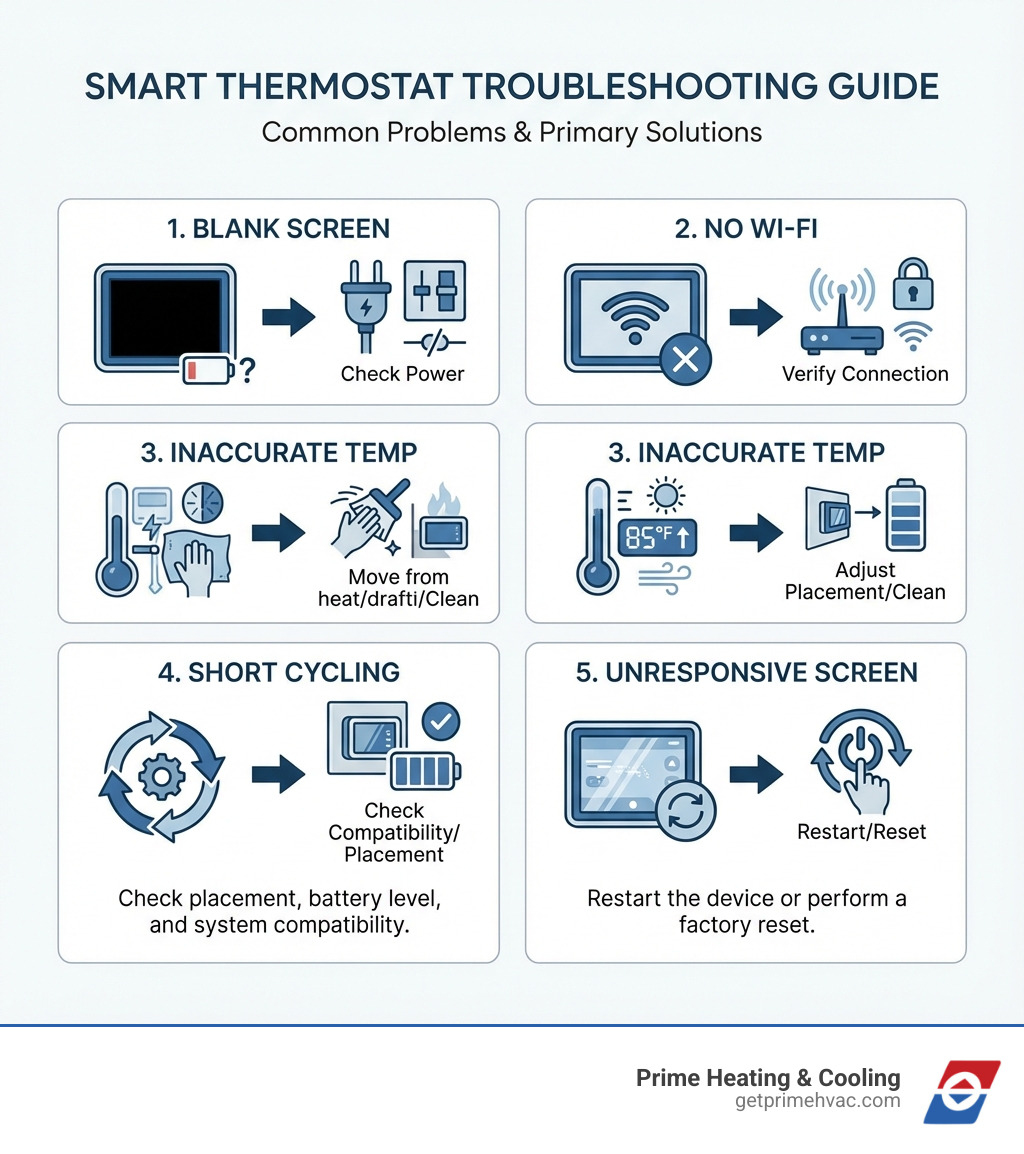 SMART THERMOSTAT TROUBLESHOOTING GUIDE

Common Problems & Primary Solutions

1. BLANK SCREEN

?

Check Power

2. NO WI-FI

Verify Connection

3. INACCURATE TEMP

Move from heat/drafti/Clean

3. INACCURATE TEMP

85°F

Adjust Placement/Clean

4. SHORT CYCLING

Check Compatibility/ Placement

Check placement, battery level, and system compatibility.

5. UNRESPONSIVE SCREEN

Restart/Reset

Restart the device or perform a factory reset.

Prime Heating & Cooling
getprimehvac.com