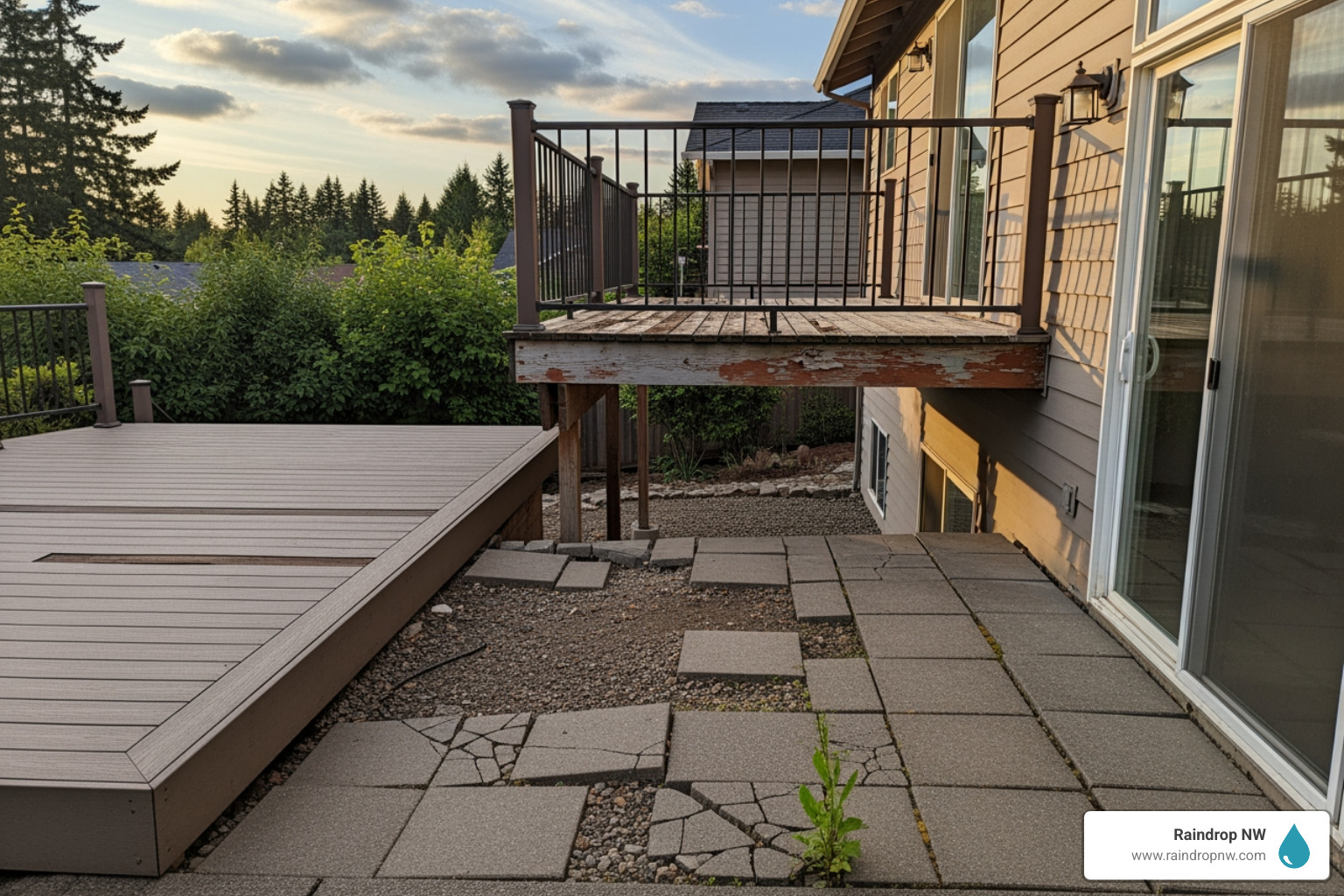 Raindrop NW
www.raindropnw.com