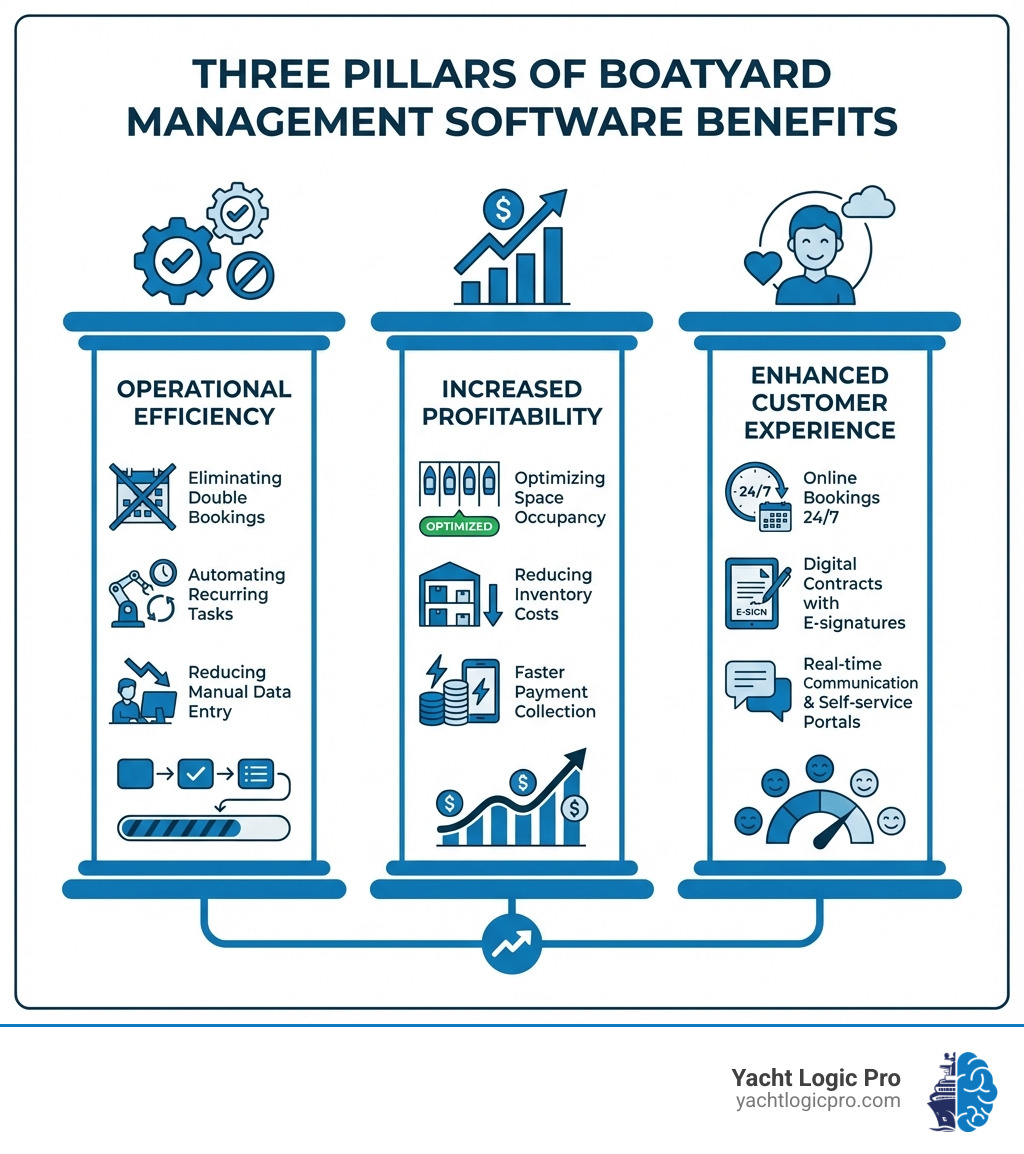 THREE PILLARS OF BOATYARD MANAGEMENT SOFTWARE BENEFITS

OPERATIONAL EFFICIENCY

Eliminating Double Bookings

Automating Recurring Tasks

Reducing Manual Data Entry

INCREASED PROFITABILITY

OPTIMIZED

Optimizing Space Occupancy

Reducing Inventory Costs

Faster Payment Collection

ENHANCED CUSTOMER EXPERIENCE

24/7

Online Bookings 24/7

E-SIGN

Digital Contracts with E-signatures

Real-time Communication & Self-service Portals

Yacht Logic Pro
yachtlogicpro.com