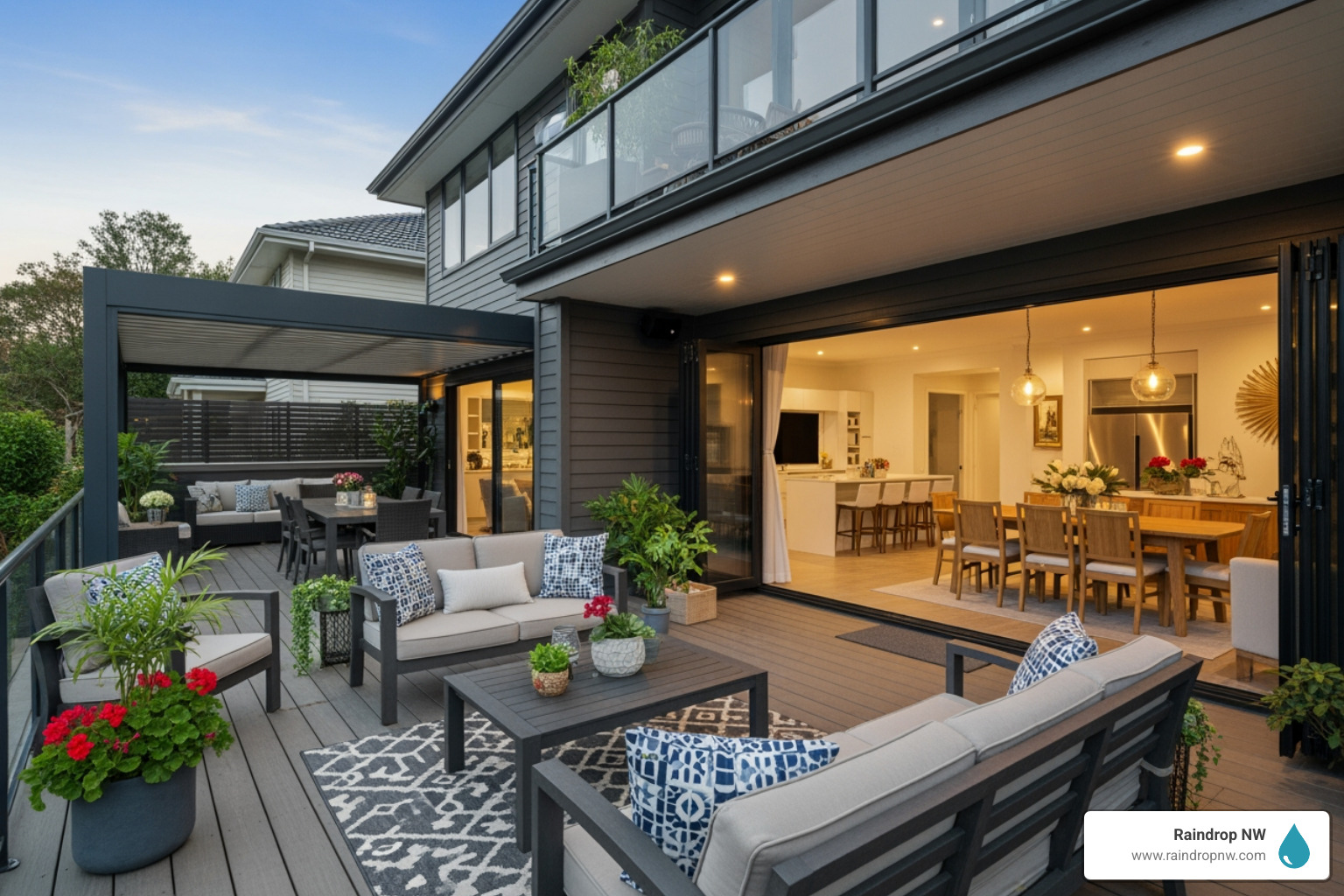 Raindrop NW
www.raindropnw.com