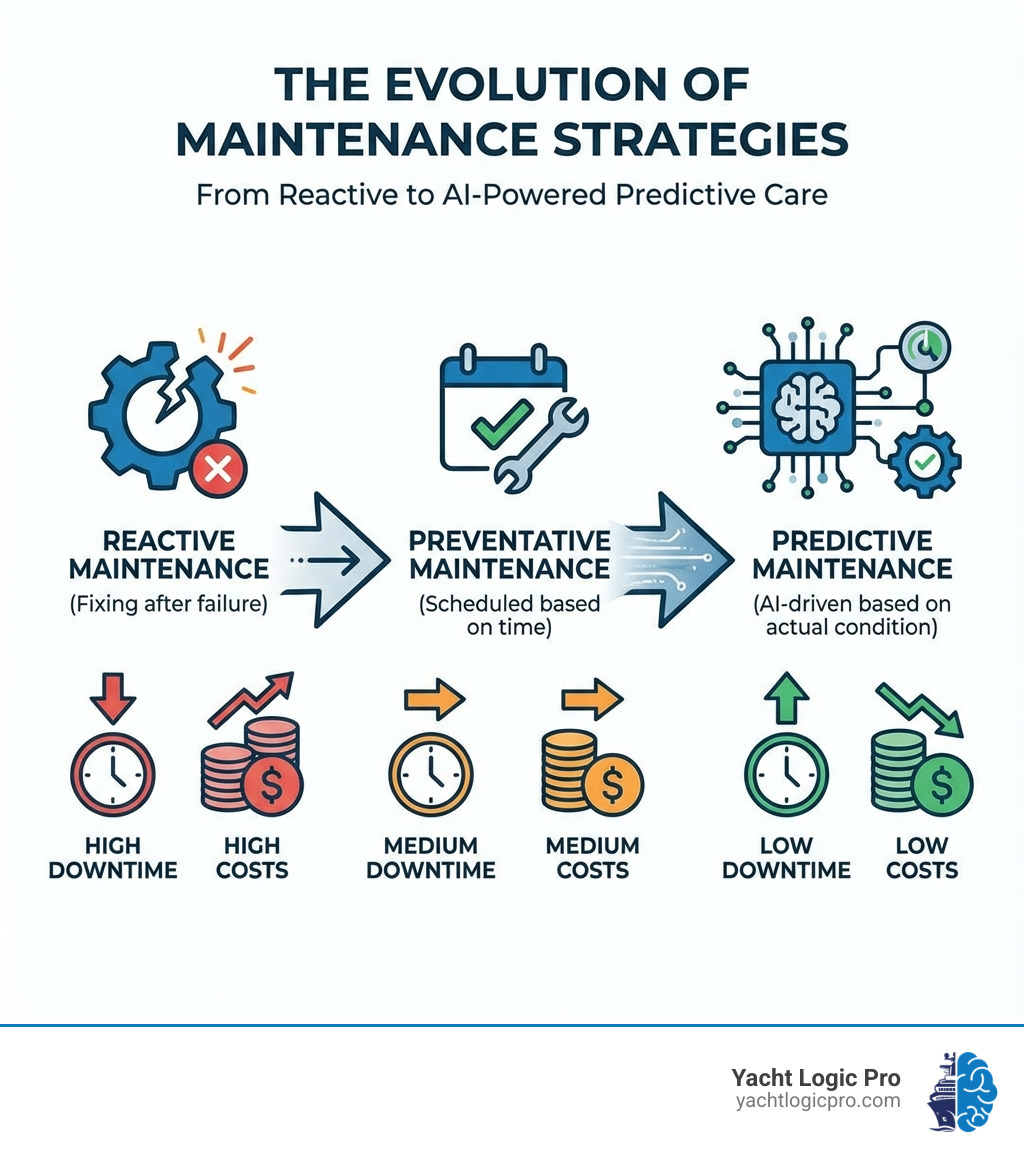 THE EVOLUTION OF MAINTENANCE STRATEGIES

From Reactive to AI-Powered Predictive Care

REACTIVE MAINTENANCE
(Fixing after failure)

PREVENTATIVE MAINTENANCE
(Scheduled based on time)

PREDICTIVE MAINTENANCE
(AI-driven based on actual condition)

HIGH DOWNTIME

HIGH COSTS

MEDIUM DOWNTIME

MEDIUM COSTS

LOW DOWNTIME

LOW COSTS

Yacht Logic Pro
yachtlogicpro.com