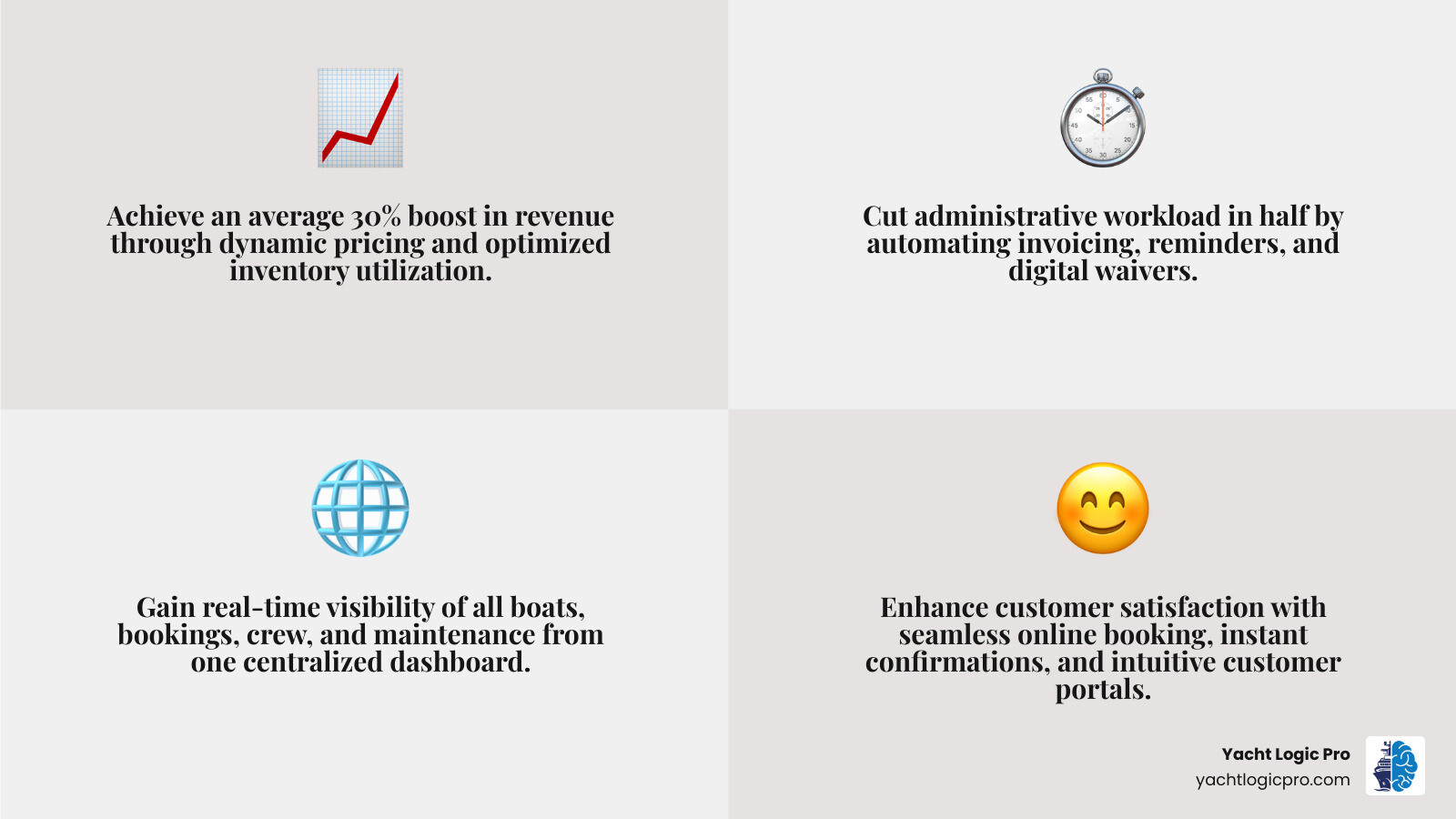 Achieve an average 30% boost in revenue through dynamic pricing and optimized inventory utilization.

Cut administrative workload in half by automating invoicing, reminders, and digital waivers.

Gain real-time visibility of all boats, bookings, crew, and maintenance from one centralized dashboard.

Enhance customer satisfaction with seamless online booking, instant confirmations, and intuitive customer portals.

Yacht Logic Pro
yachtlogicpro.com