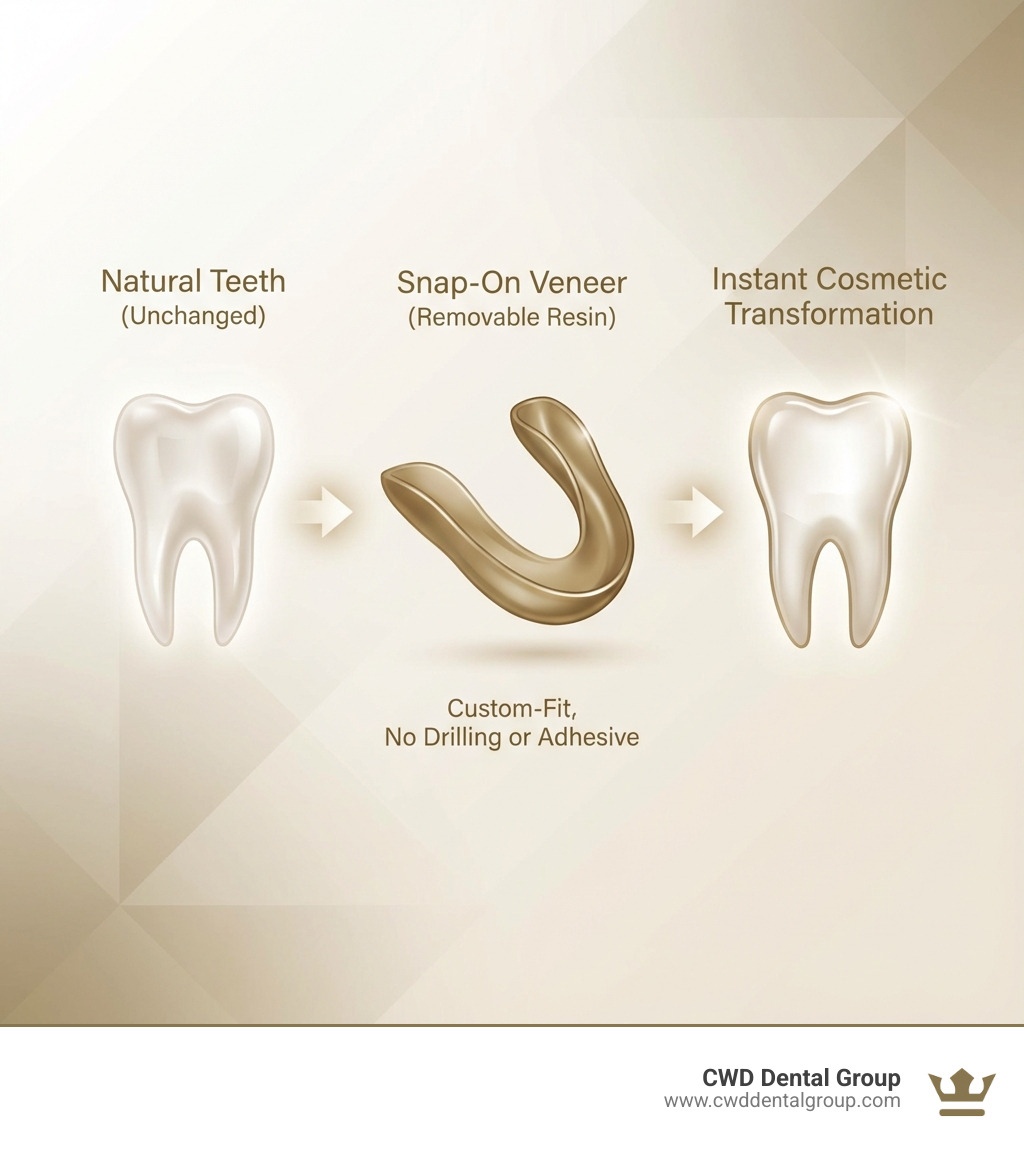 Natural Teeth
(Unchanged)

Snap-On Veneer
(Removable Resin)

Instant Cosmetic
Transformation

Custom-Fit,
No Drilling or Adhesive

CWD Dental Group
www.cwddentalgroup.com