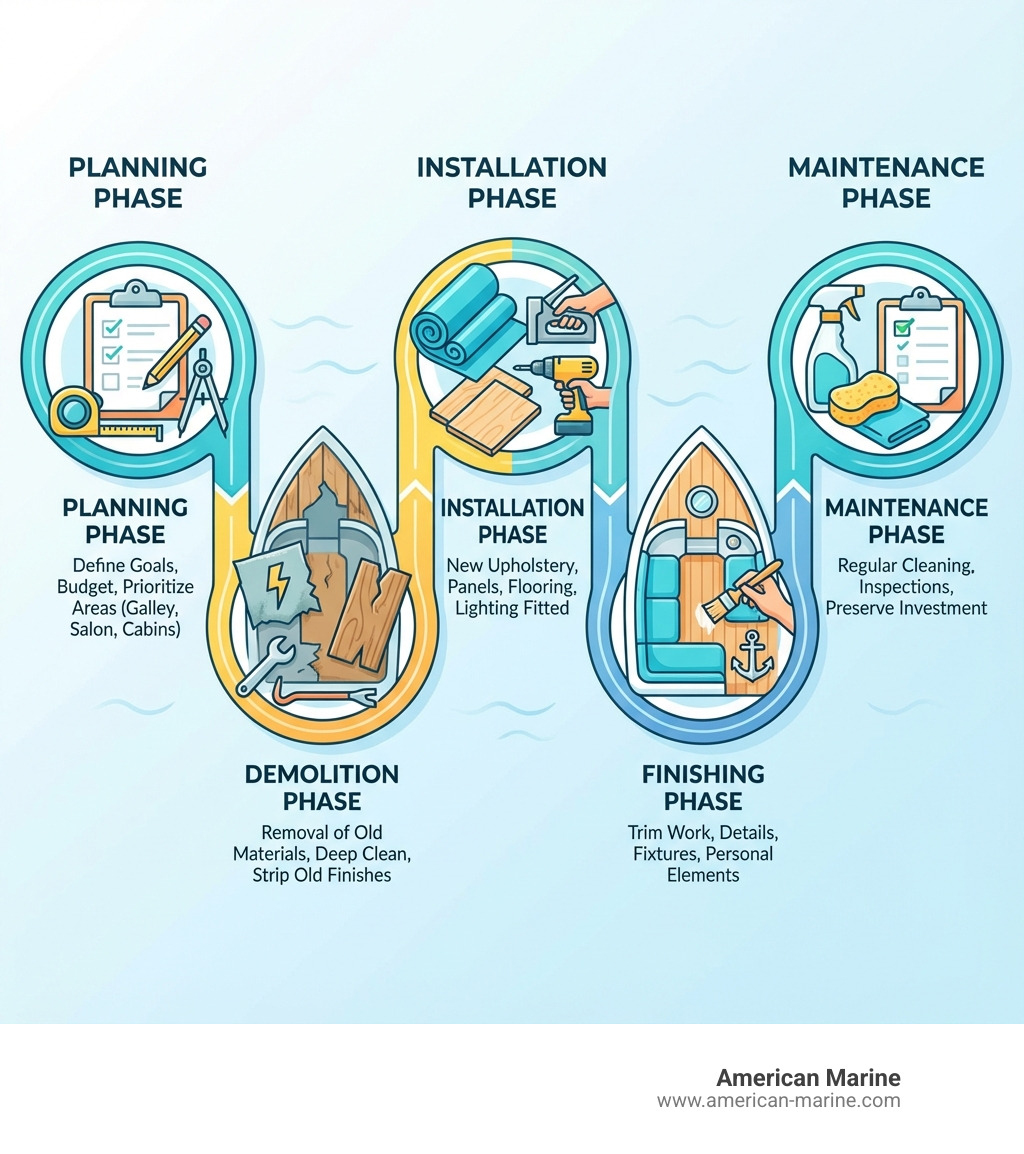 PLANNING PHASE

INSTALLATION PHASE

MAINTENANCE PHASE

PLANNING PHASE
Define Goals, Budget, Prioritize Areas (Galley, Salon, Cabins)

INSTALLATION PHASE
New Upholstery, Panels, Flooring, Lighting Fitted

MAINTENANCE PHASE
Regular Cleaning, Inspections, Preserve Investment

DEMOLITION PHASE
Removal of Old Materials, Deep Clean, Strip Old Finishes

FINISHING PHASE
Trim Work, Details, Fixtures, Personal Elements

American Marine
www.american-marine.com