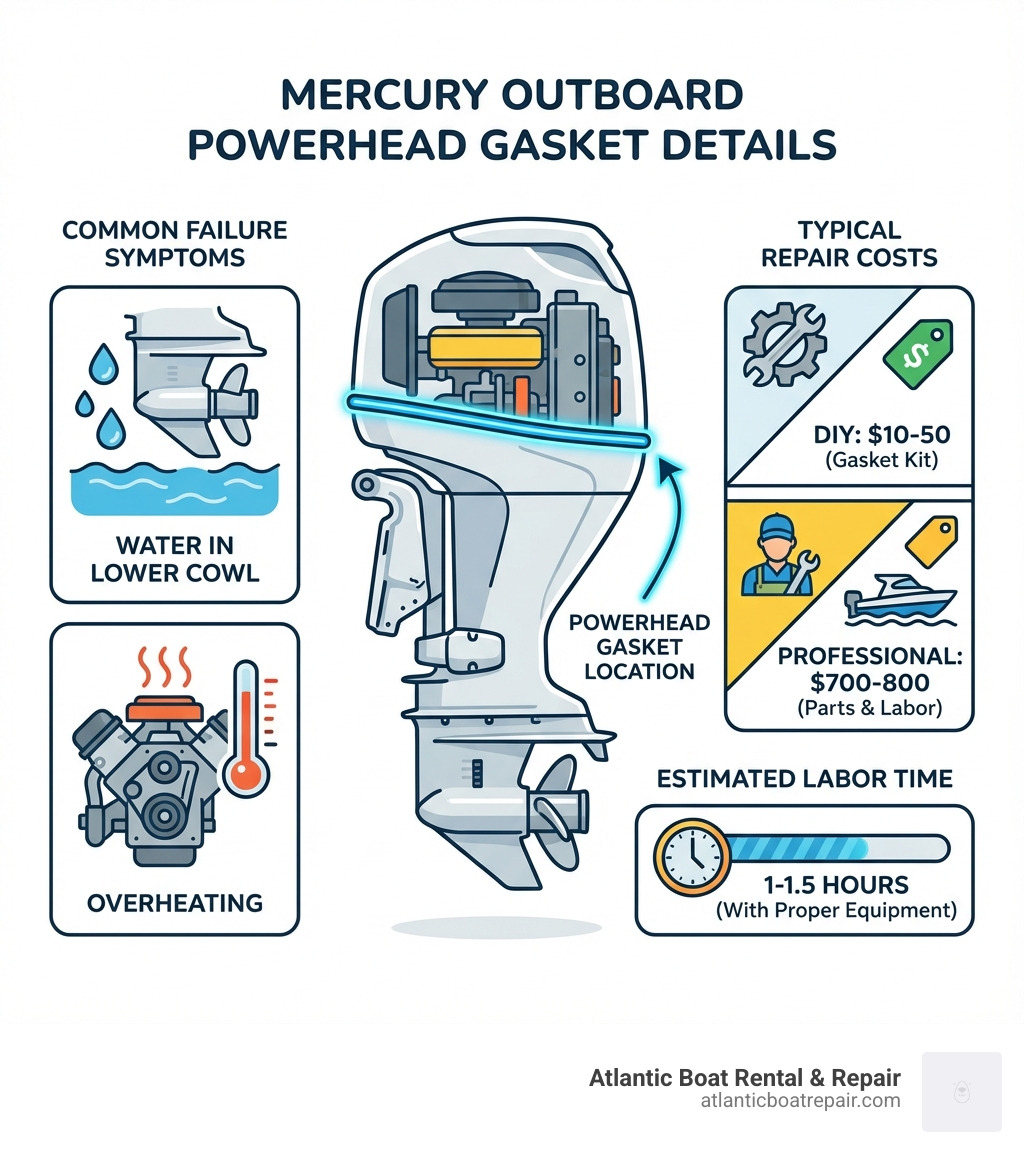 MERCURY OUTBOARD POWERHEAD GASKET DETAILS

COMMON FAILURE SYMPTOMS

WATER IN LOWER COWL

OVERHEATING

POWERHEAD GASKET LOCATION

TYPICAL REPAIR COSTS

DIY: $10-50
(Gasket Kit)

PROFESSIONAL: $700-800
(Parts & Labor)

ESTIMATED LABOR TIME

1-1.5 HOURS
(With Proper Equipment)

Atlantic Boat Rental & Repair
atlanticboatrepair.com