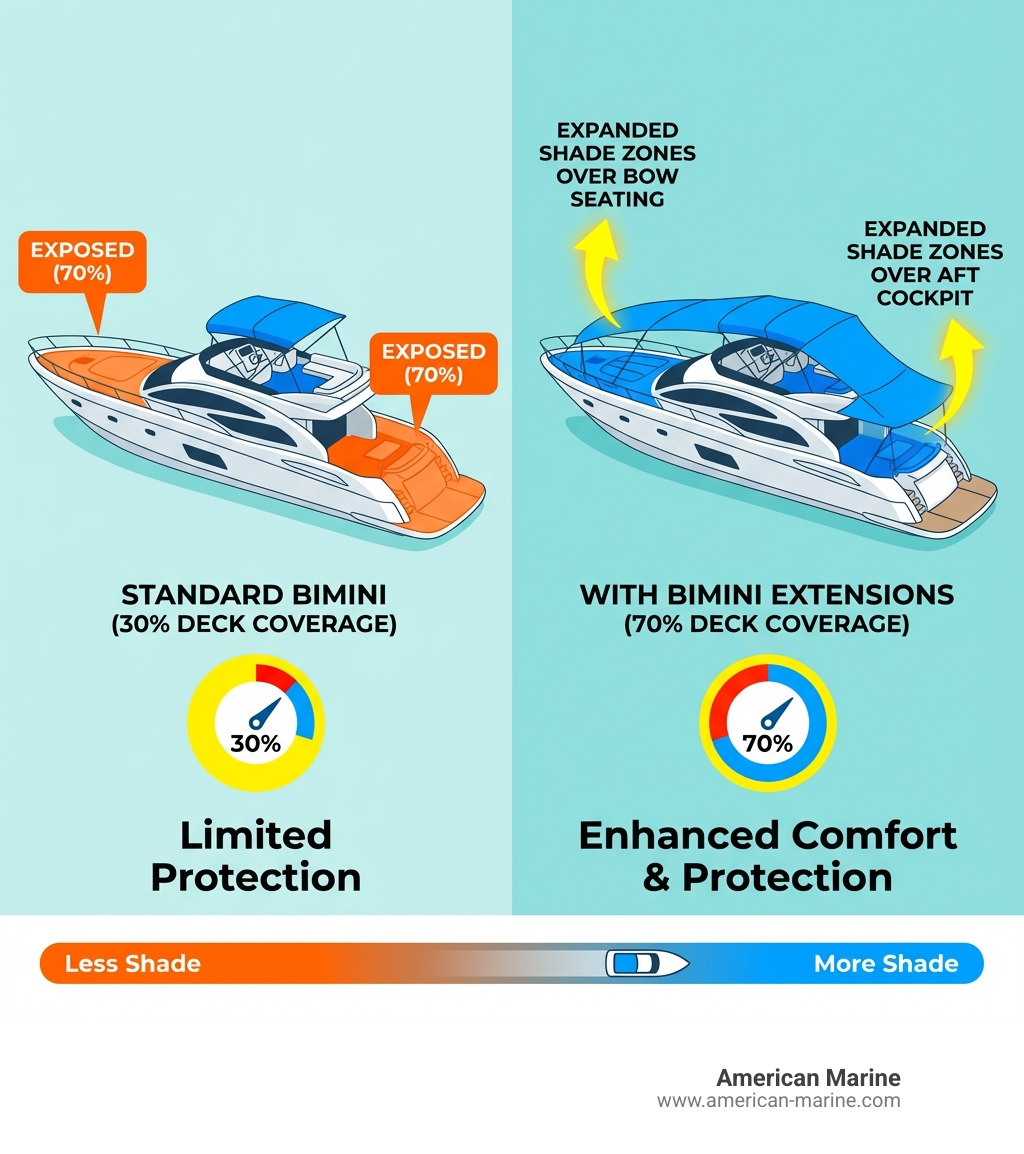 EXPOSED (70%)

EXPOSED (70%)

STANDARD BIMINI
(30% DECK COVERAGE)

30%

Limited Protection

EXPANDED SHADE ZONES OVER BOW SEATING

EXPANDED SHADE ZONES OVER AFT COCKPIT

WITH BIMINI EXTENSIONS
(70% DECK COVERAGE)

70%

Enhanced Comfort & Protection

Less Shade

More Shade

American Marine
www.american-marine.com