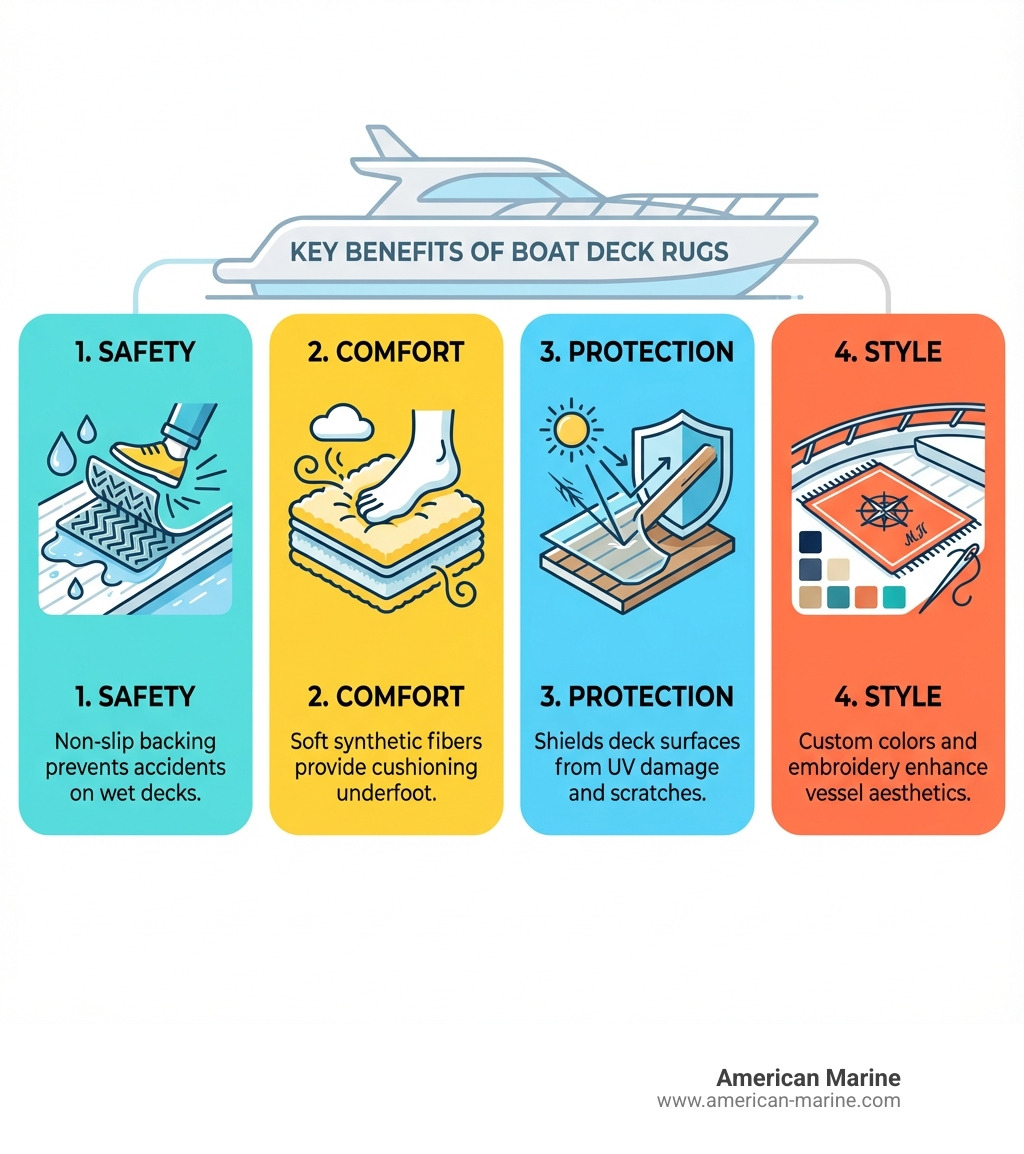 KEY BENEFITS OF BOAT DECK RUGS

1. SAFETY

1. SAFETY

Non-slip backing prevents accidents on wet decks.

2. COMFORT

2. COMFORT

Soft synthetic fibers provide cushioning underfoot.

3. PROTECTION

3. PROTECTION

Shields deck surfaces from UV damage and scratches.

4. STYLE

MH

4. STYLE

Custom colors and embroidery enhance vessel aesthetics.

American Marine
www.american-marine.com