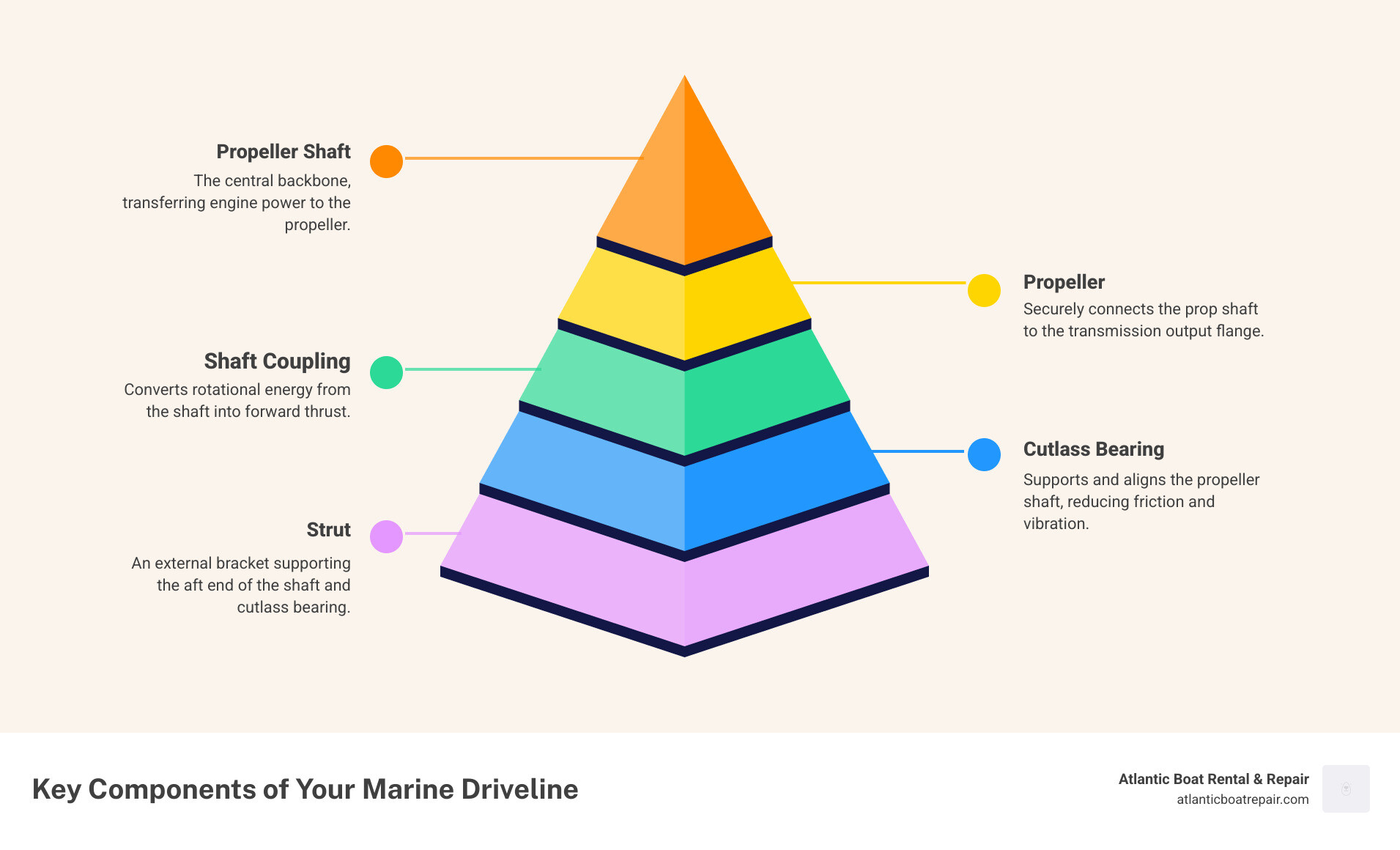 Propeller Shaft
The central backbone, transferring engine power to the propeller.

Propeller
Securely connects the prop shaft to the transmission output flange.

Shaft Coupling
Converts rotational energy from the shaft into forward thrust.

Cutlass Bearing
Supports and aligns the propeller shaft, reducing friction and vibration.

Strut
An external bracket supporting the aft end of the shaft and cutlass bearing.

Key Components of Your Marine Driveline

Atlantic Boat Rental & Repair
atlanticboatrepair.com