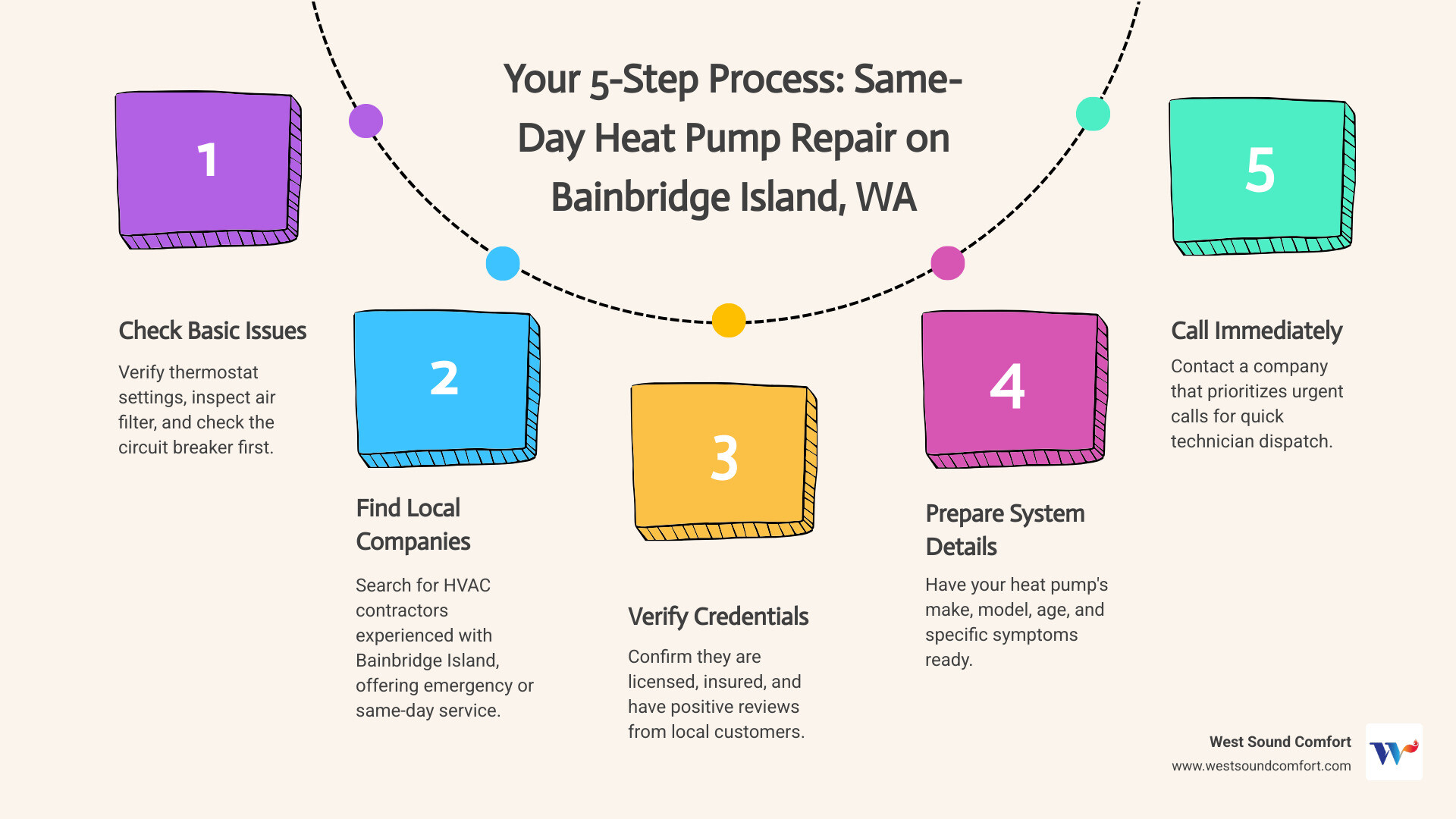 Your 5-Step Process: Same-Day Heat Pump Repair on Bainbridge Island, WA

1

Check Basic Issues

Verify thermostat settings, inspect air filter, and check the circuit breaker first.

2

Find Local Companies

Search for HVAC contractors experienced with Bainbridge Island, offering emergency or same-day service.

3

Verify Credentials

Confirm they are licensed, insured, and have positive reviews from local customers.

4

Prepare System Details

Have your heat pump's make, model, age, and specific symptoms ready.

5

Call Immediately

Contact a company that prioritizes urgent calls for quick technician dispatch.

West Sound Comfort
www.westsoundcomfort.com