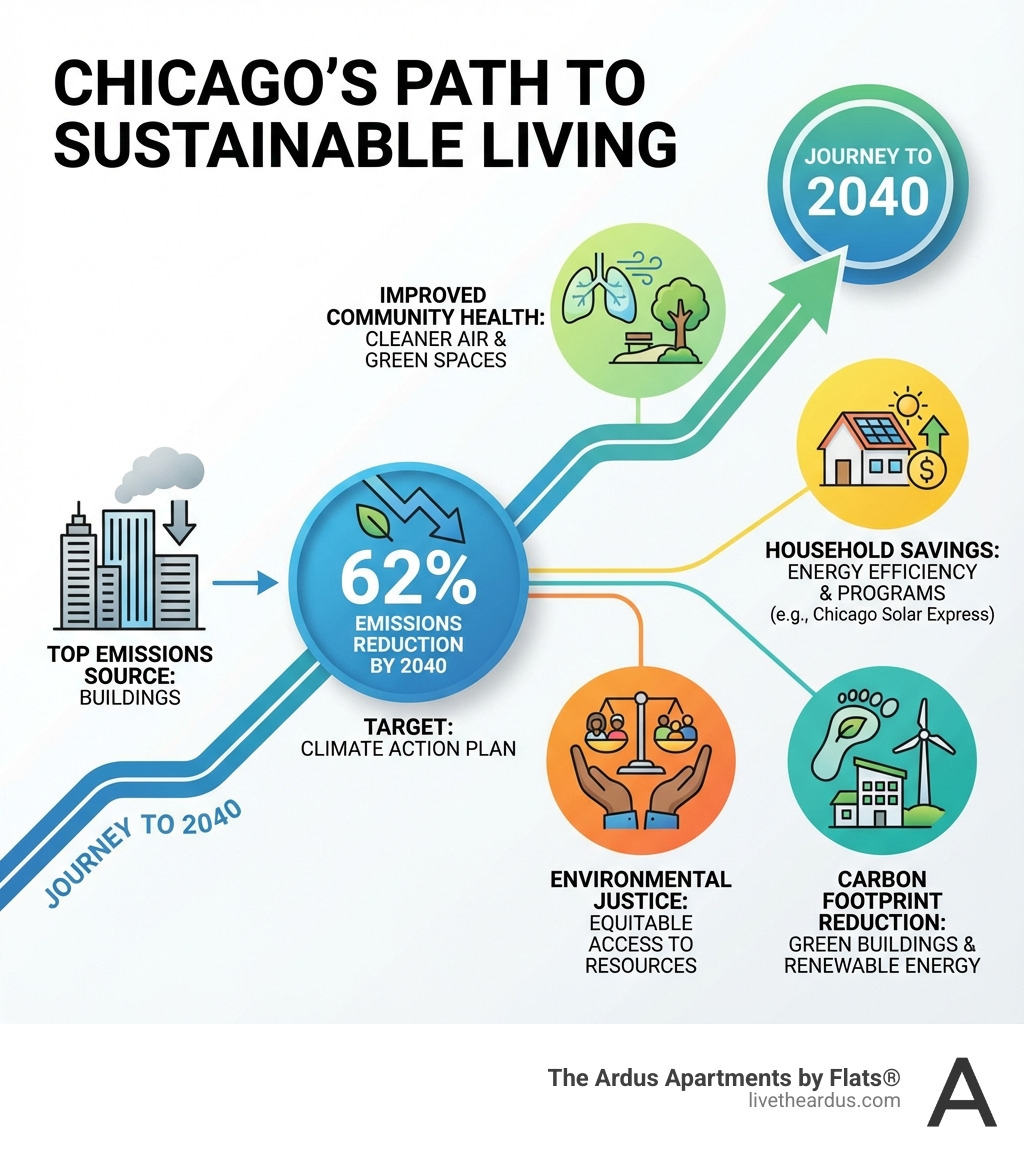 CHICAGO'S PATH TO SUSTAINABLE LIVING

JOURNEY TO 2040

IMPROVED COMMUNITY HEALTH: CLEANER AIR & GREEN SPACES

TOP EMISSIONS SOURCE: BUILDINGS

62% EMISSIONS REDUCTION BY 2040

TARGET: CLIMATE ACTION PLAN

HOUSEHOLD SAVINGS: ENERGY EFFICIENCY & PROGRAMS (e.g., Chicago Solar Express)

JOURNEY TO 2040

ENVIRONMENTAL JUSTICE: EQUITABLE ACCESS TO RESOURCES

CARBON FOOTPRINT REDUCTION: GREEN BUILDINGS & RENEWABLE ENERGY

The Ardus Apartments by Flats®
livetheardus.com

A