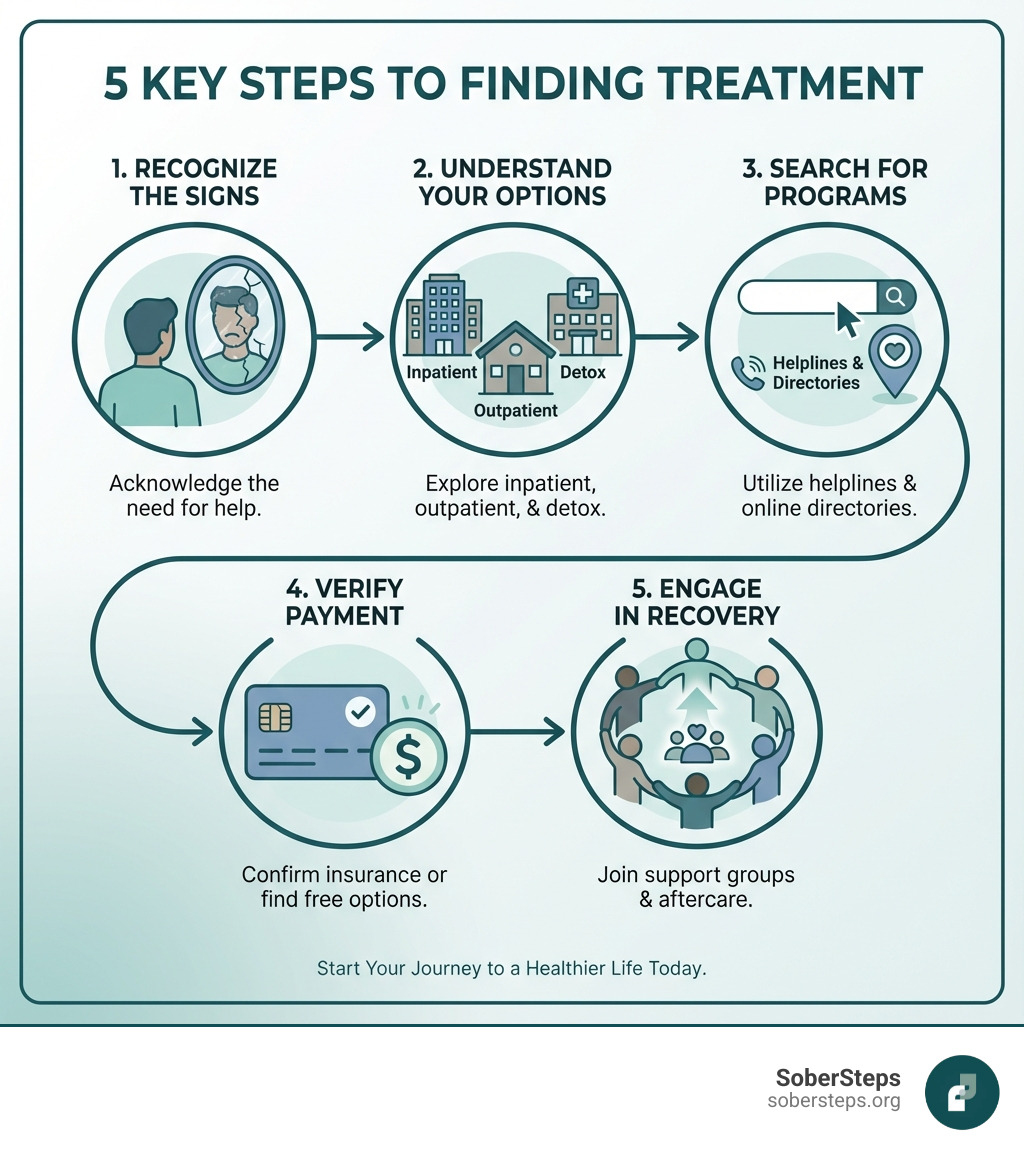 5 KEY STEPS TO FINDING TREATMENT

1. RECOGNIZE THE SIGNS

Acknowledge the need for help.

2. UNDERSTAND YOUR OPTIONS

Inpatient
Outpatient
Detox

Explore inpatient, outpatient, & detox.

3. SEARCH FOR PROGRAMS

Helplines & Directories

Utilize helplines & online directories.

4. VERIFY PAYMENT

Confirm insurance or find free options.

5. ENGAGE IN RECOVERY

Join support groups & aftercare.

Start Your Journey to a Healthier Life Today.

SoberSteps
sobersteps.org