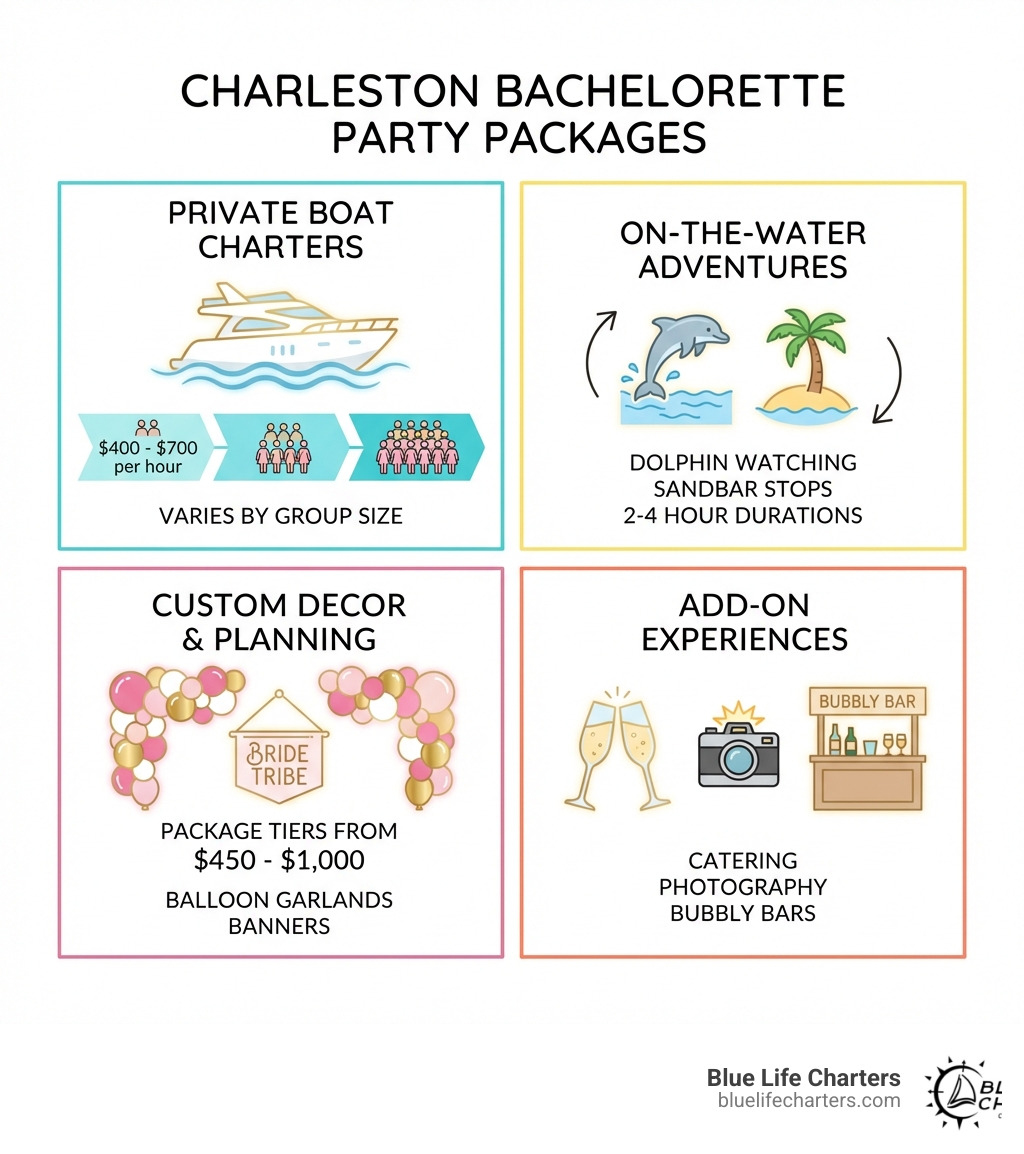 CHARLESTON BACHELORETTE PARTY PACKAGES

PRIVATE BOAT CHARTERS

$400 - $700 per hour

VARIES BY GROUP SIZE

ON-THE-WATER ADVENTURES

DOLPHIN WATCHING
SANDBAR STOPS
2-4 HOUR DURATIONS

CUSTOM DECOR & PLANNING

BRIDE TRIBE

PACKAGE TIERS FROM
$450 - $1,000

BALLOON GARLANDS
BANNERS

ADD-ON EXPERIENCES

BUBBLY BAR

CATERING
PHOTOGRAPHY
BUBBLY BARS

Blue Life Charters
bluelifecharters.com

BL
CH