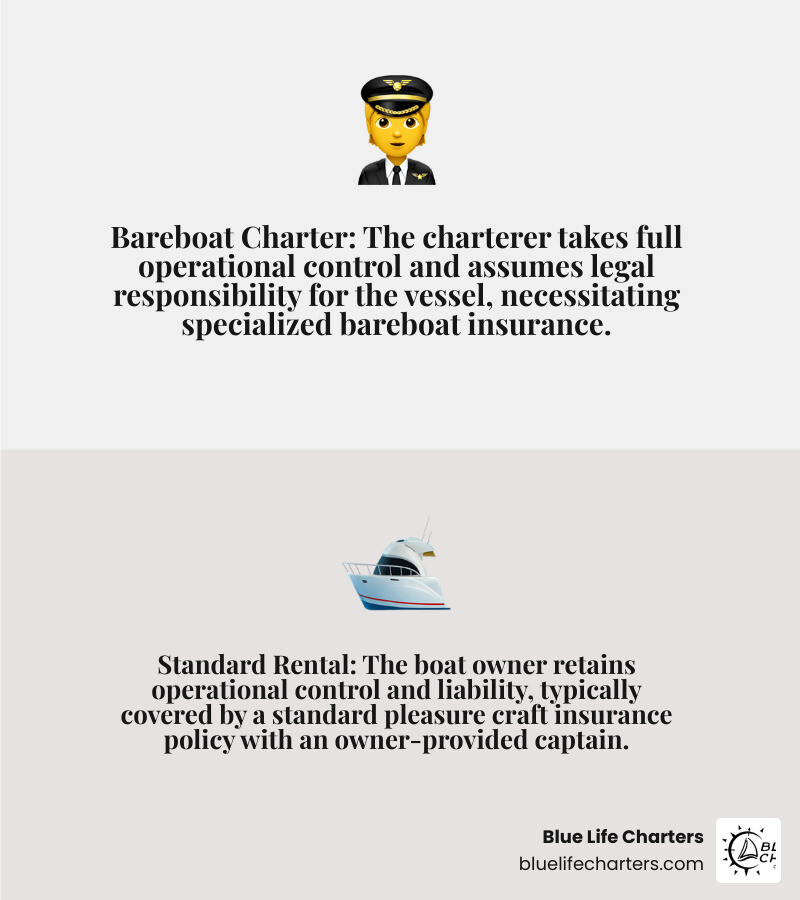 Bareboat Charter: The charterer takes full operational control and assumes legal responsibility for the vessel, necessitating specialized bareboat insurance.

Standard Rental: The boat owner retains operational control and liability, typically covered by a standard pleasure craft insurance policy with an owner-provided captain.

Blue Life Charters
bluelifecharters.com

BL
CH