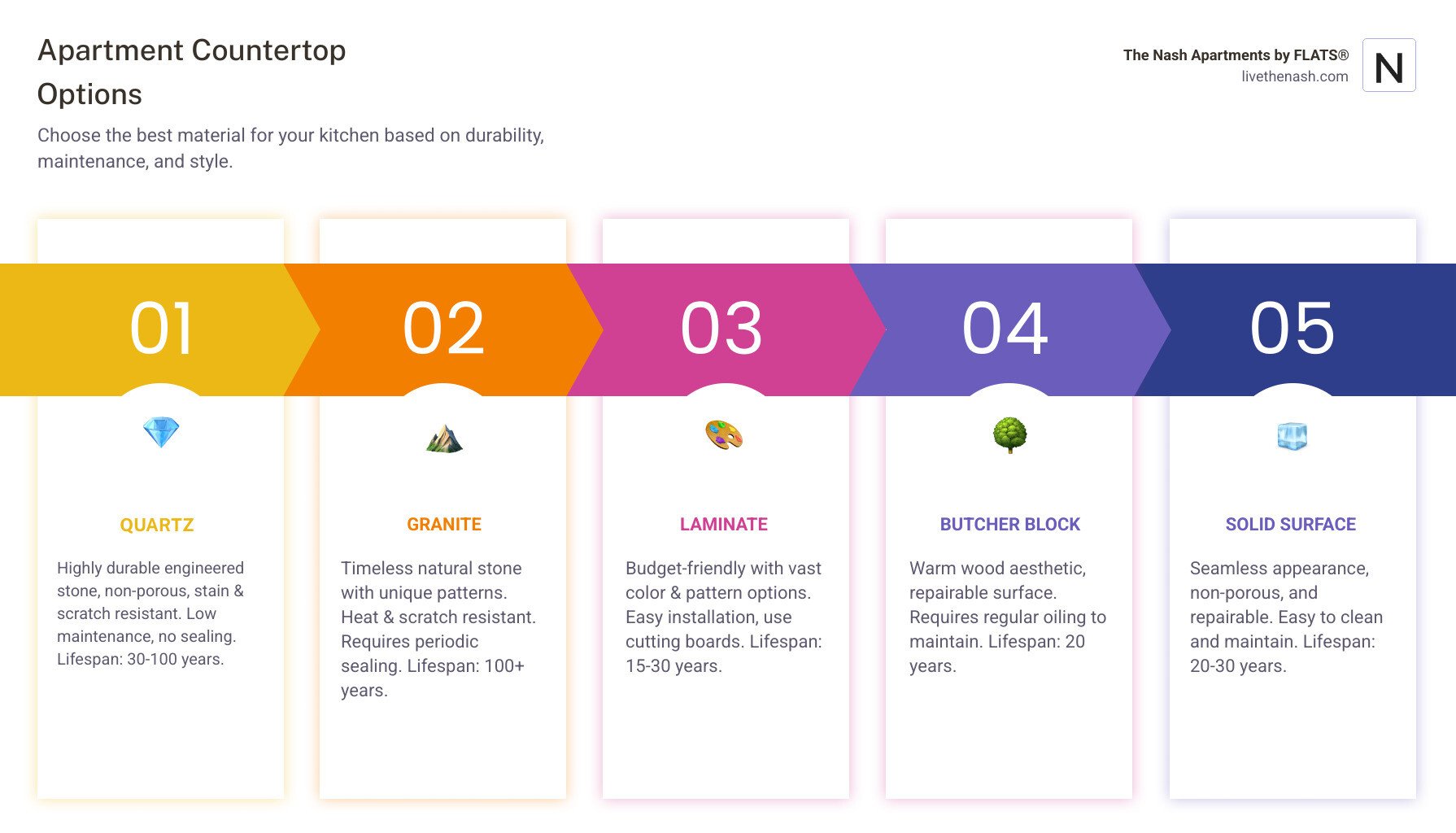 Apartment Countertop Options

Choose the best material for your kitchen based on durability, maintenance, and style.

The Nash Apartments by FLATS®
livethenash.com

N

01

QUARTZ

Highly durable engineered stone, non-porous, stain & scratch resistant. Low maintenance, no sealing. Lifespan: 30-100 years.

02

GRANITE

Timeless natural stone with unique patterns. Heat & scratch resistant. Requires periodic sealing. Lifespan: 100+ years.

03

LAMINATE

Budget-friendly with vast color & pattern options. Easy installation, use cutting boards. Lifespan: 15-30 years.

04

BUTCHER BLOCK

Warm wood aesthetic, repairable surface. Requires regular oiling to maintain. Lifespan: 20 years.

05

SOLID SURFACE

Seamless appearance, non-porous, and repairable. Easy to clean and maintain. Lifespan: 20-30 years.