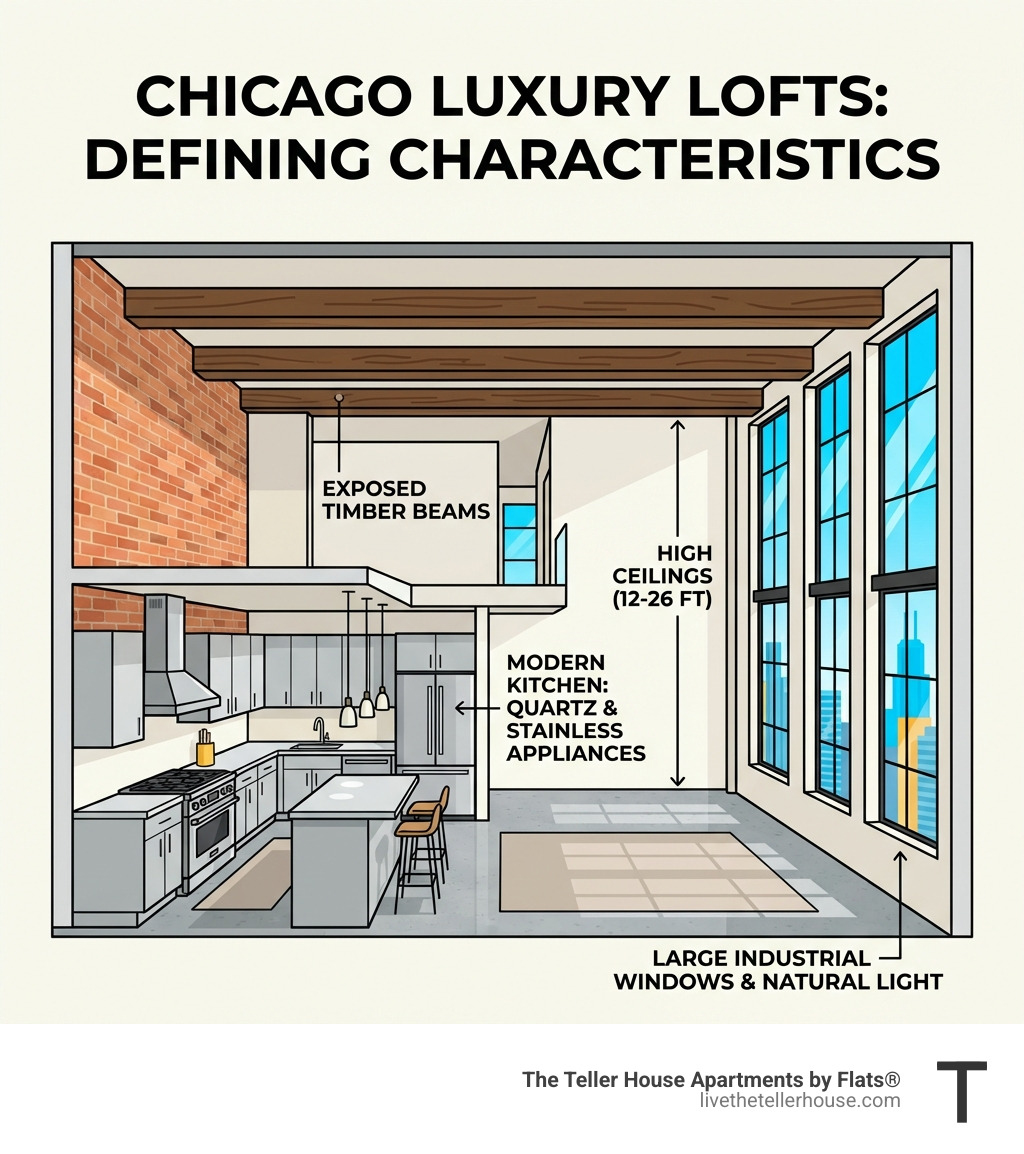 CHICAGO LUXURY LOFTS: DEFINING CHARACTERISTICS

EXPOSED TIMBER BEAMS

HIGH CEILINGS (12-26 FT)

MODERN KITCHEN: QUARTZ & STAINLESS APPLIANCES

LARGE INDUSTRIAL WINDOWS & NATURAL LIGHT

The Teller House Apartments by Flats®
livethetellerhouse.com

T