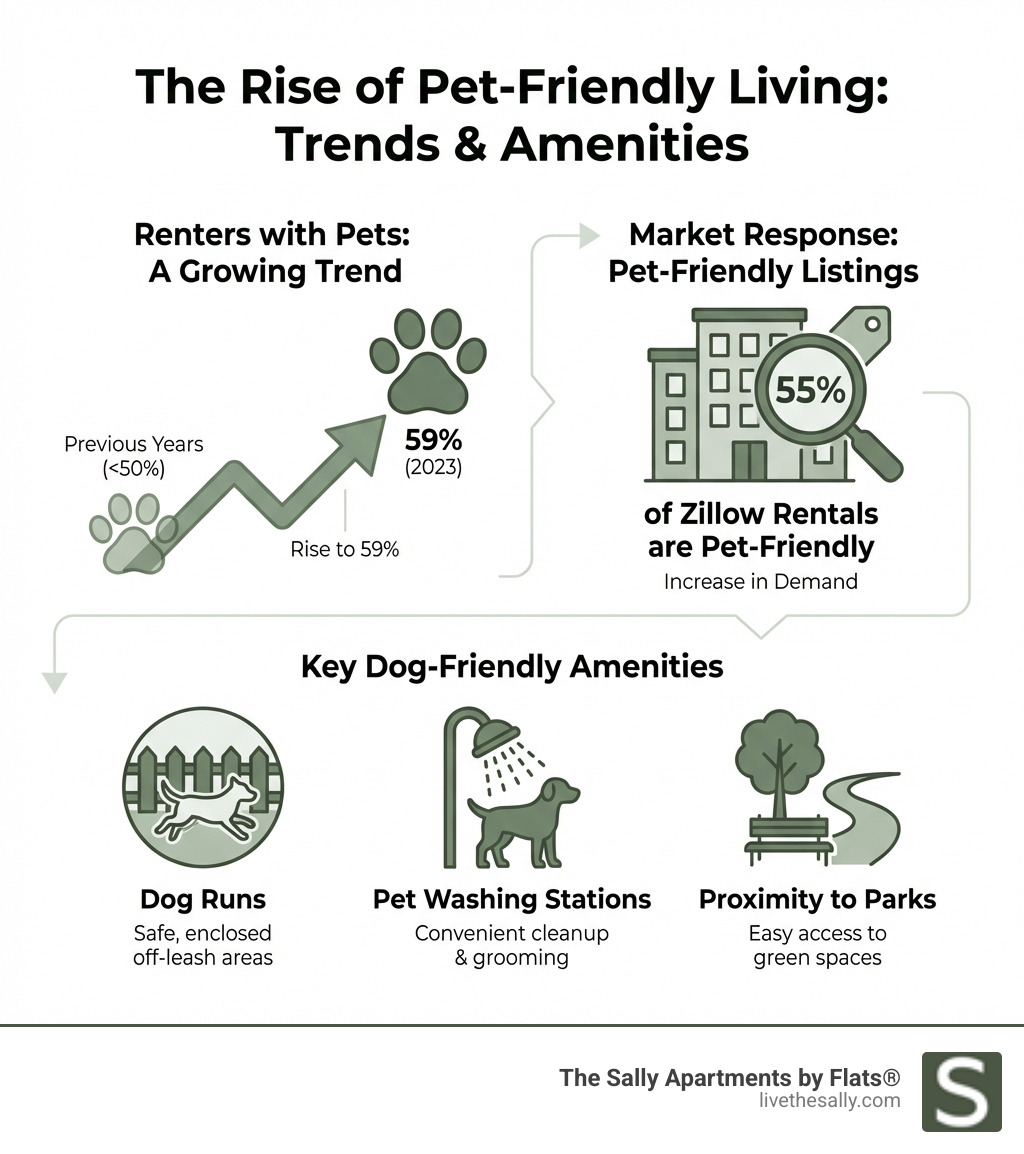 The Rise of Pet-Friendly Living: Trends & Amenities

Renters with Pets: A Growing Trend

Previous Years (<50%)

59% (2023)

Rise to 59%

Market Response: Pet-Friendly Listings

55%

of Zillow Rentals are Pet-Friendly

Increase in Demand

Key Dog-Friendly Amenities

Dog Runs
Safe, enclosed off-leash areas

Pet Washing Stations
Convenient cleanup & grooming

Proximity to Parks
Easy access to green spaces

The Sally Apartments by Flats®
livethesally.com

S