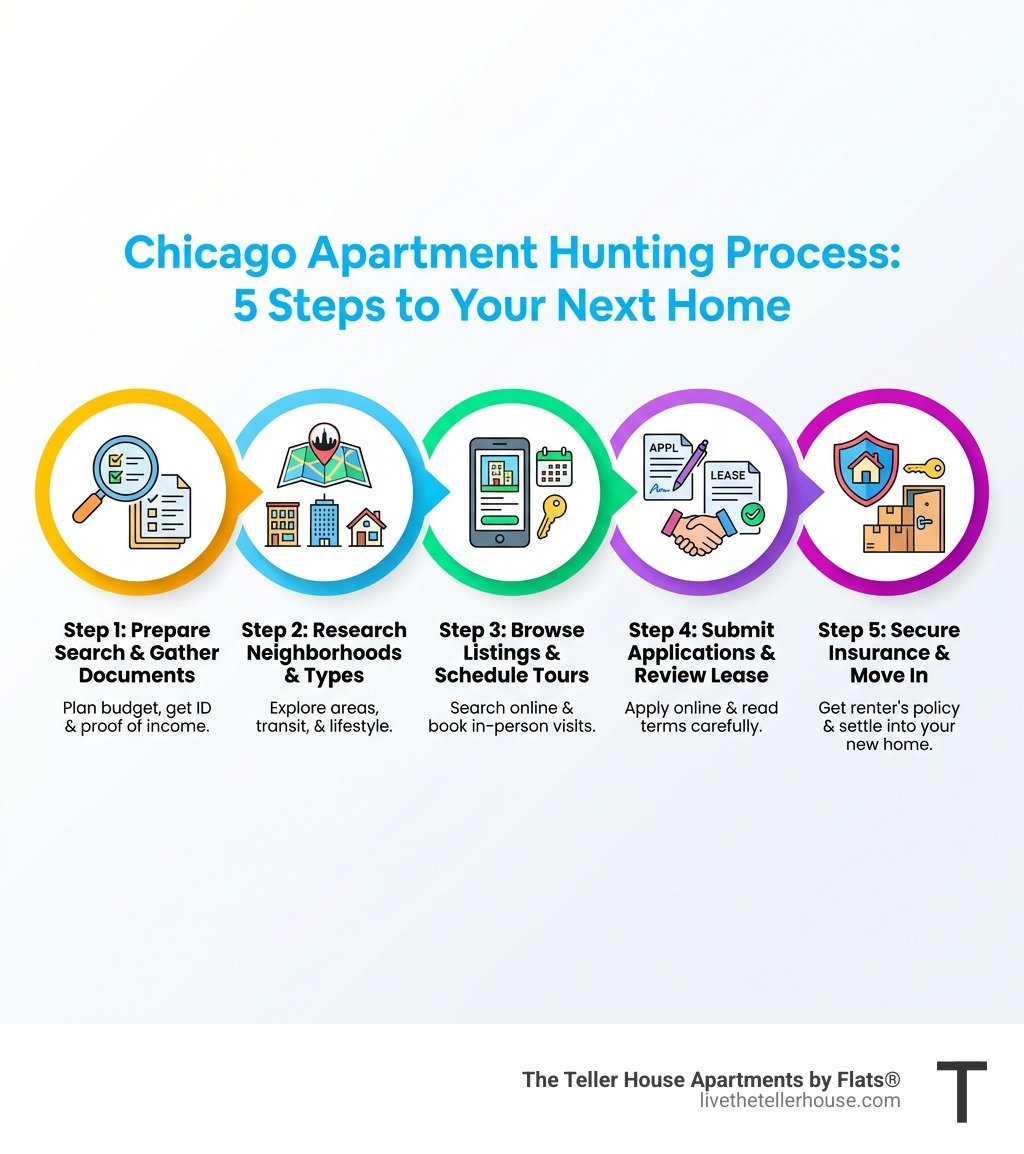 Chicago Apartment Hunting Process: 5 Steps to Your Next Home

APPL

LEASE

Step 1: Prepare Search & Gather Documents

Plan budget, get ID & proof of income.

Step 2: Research Neighborhoods & Types

Explore areas, transit, & lifestyle.

Step 3: Browse Listings & Schedule Tours

Search online & book in-person visits.

Step 4: Submit Applications & Review Lease

Apply online & read terms carefully.

Step 5: Secure Insurance & Move In

Get renter's policy & settle into your new home.

The Teller House Apartments by Flats®
livethetellerhouse.com

T