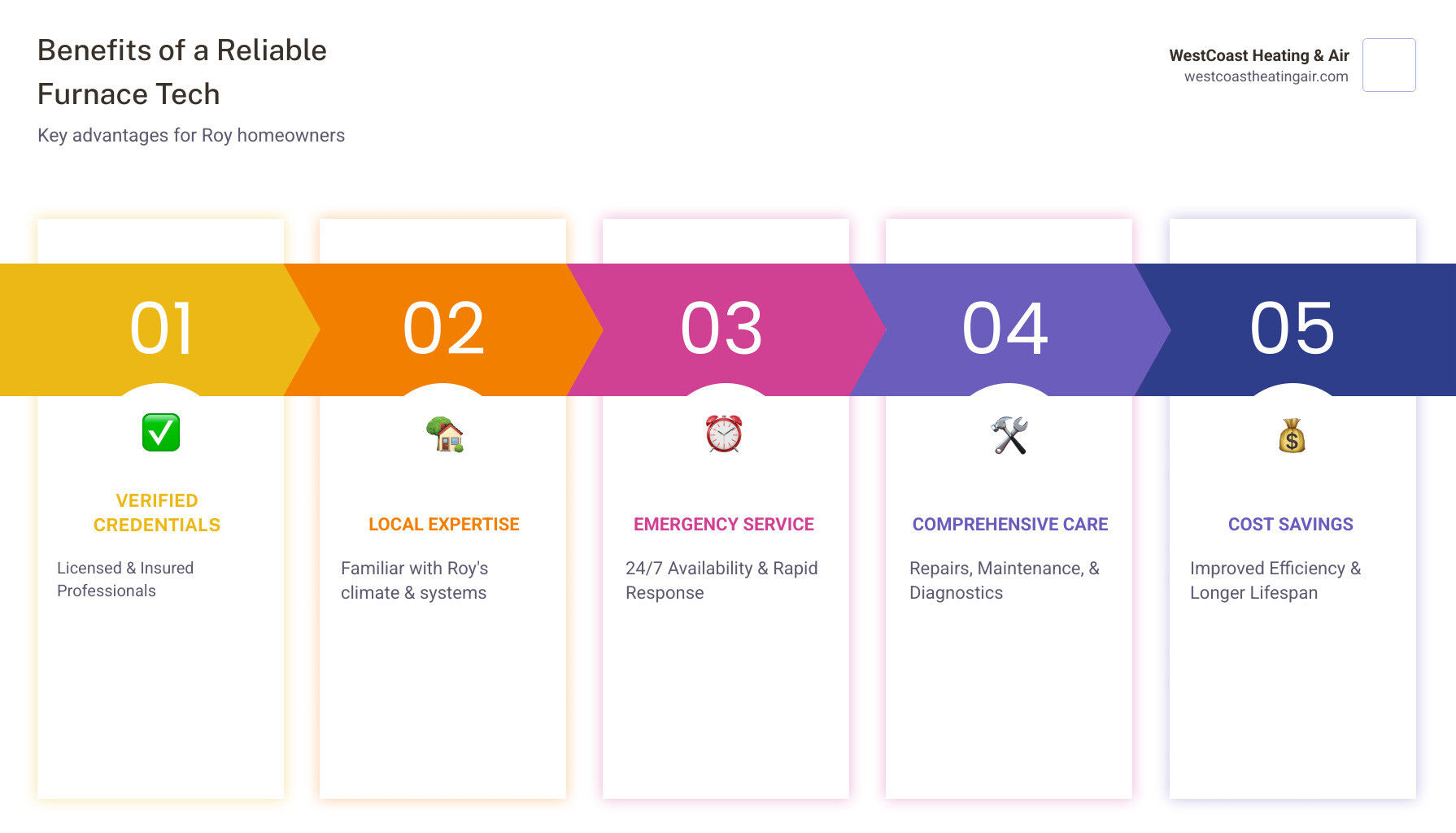 Benefits of a Reliable Furnace Tech

Key advantages for Roy homeowners

WestCoast Heating & Air
westcoastheatingair.com

01

VERIFIED CREDENTIALS

Licensed & Insured Professionals

02

LOCAL EXPERTISE

Familiar with Roy's climate & systems

03

EMERGENCY SERVICE

24/7 Availability & Rapid Response

04

COMPREHENSIVE CARE

Repairs, Maintenance, & Diagnostics

05

COST SAVINGS

Improved Efficiency & Longer Lifespan