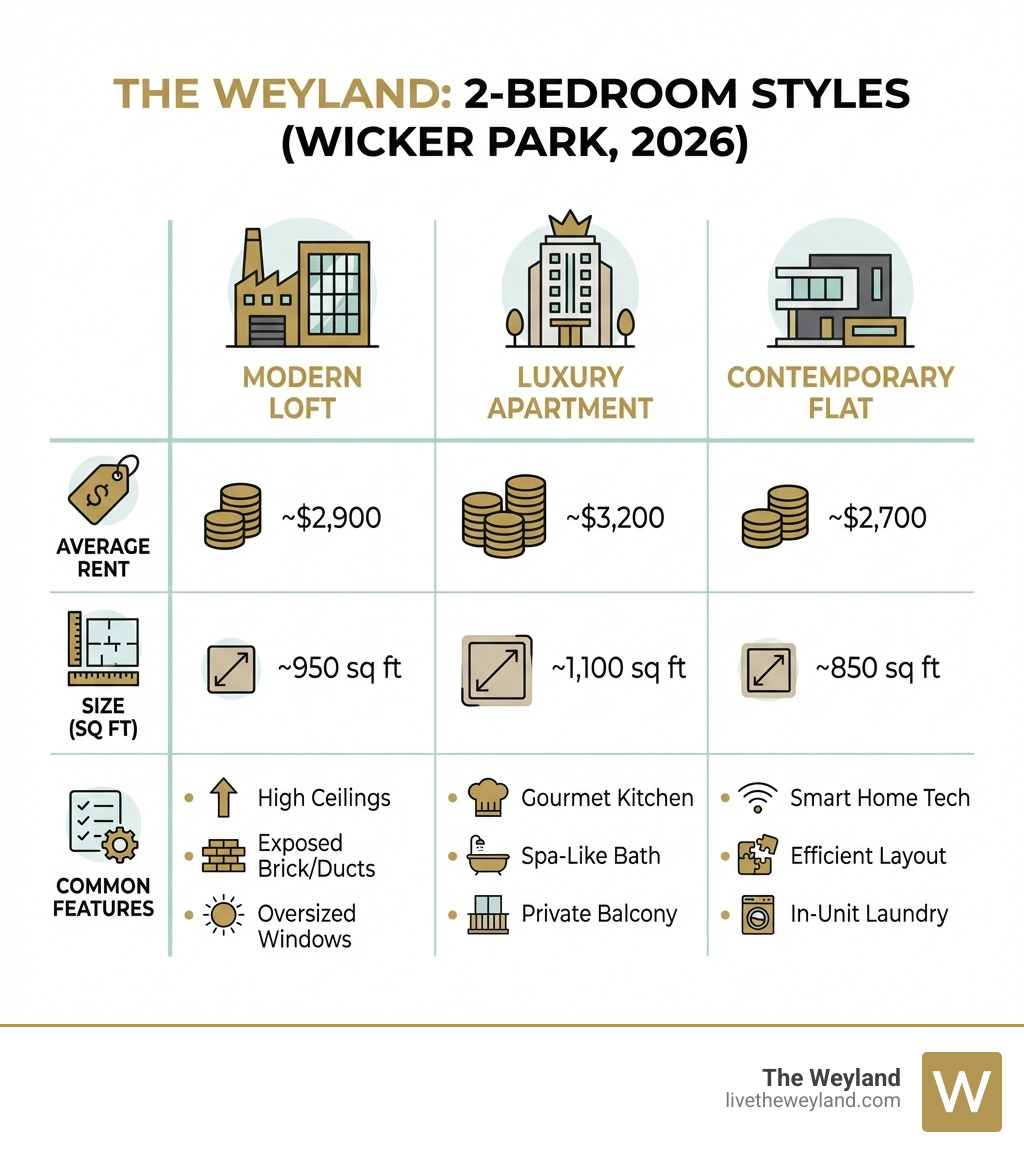 THE WEYLAND: 2-BEDROOM STYLES (WICKER PARK, 2026)

| | MODERN LOFT | LUXURY APARTMENT | CONTEMPORARY FLAT |
|---|---|---|---|
| AVERAGE RENT | ~$2,900 | ~$3,200 | ~$2,700 |
| SIZE (SQ FT) | ~950 sq ft | ~1,100 sq ft | ~850 sq ft |
| COMMON FEATURES | High Ceilings<br>Exposed Brick/Ducts<br>Oversized Windows | Gourmet Kitchen<br>Spa-Like Bath<br>Private Balcony | Smart Home Tech<br>Efficient Layout<br>In-Unit Laundry |

The Weyland
livetheweyland.com
W