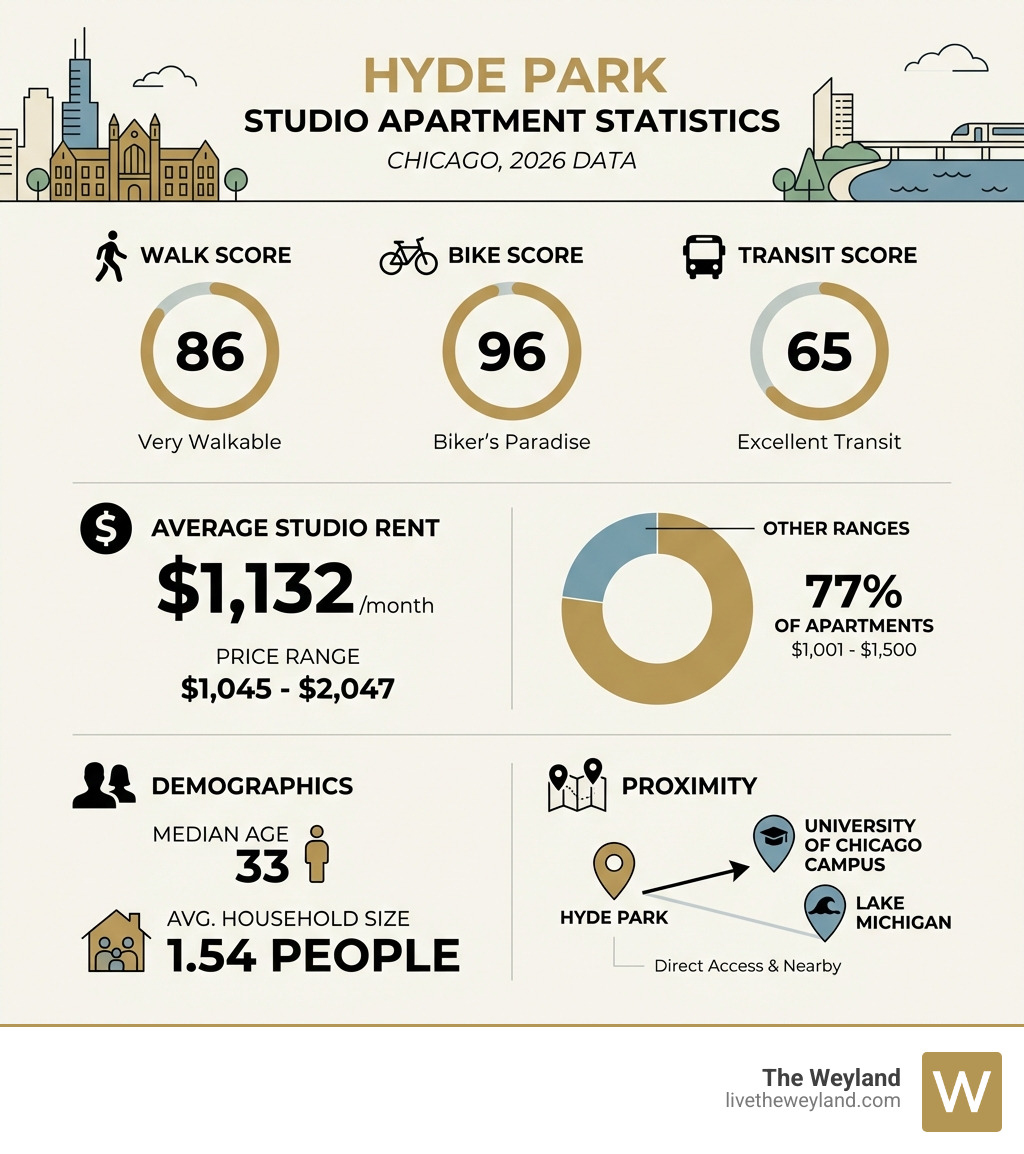 HYDE PARK
STUDIO APARTMENT STATISTICS
CHICAGO, 2026 DATA

WALK SCORE
86
Very Walkable

BIKE SCORE
96
Biker's Paradise

TRANSIT SCORE
65
Excellent Transit

AVERAGE STUDIO RENT
$1,132 /month
PRICE RANGE
$1,045 - $2,047

OTHER RANGES
77%
OF APARTMENTS
$1,001 - $1,500

DEMOGRAPHICS
MEDIAN AGE
33
AVG. HOUSEHOLD SIZE
1.54 PEOPLE

PROXIMITY
HYDE PARK
UNIVERSITY OF CHICAGO CAMPUS
LAKE MICHIGAN
Direct Access & Nearby

The Weyland
livetheweyland.com
W