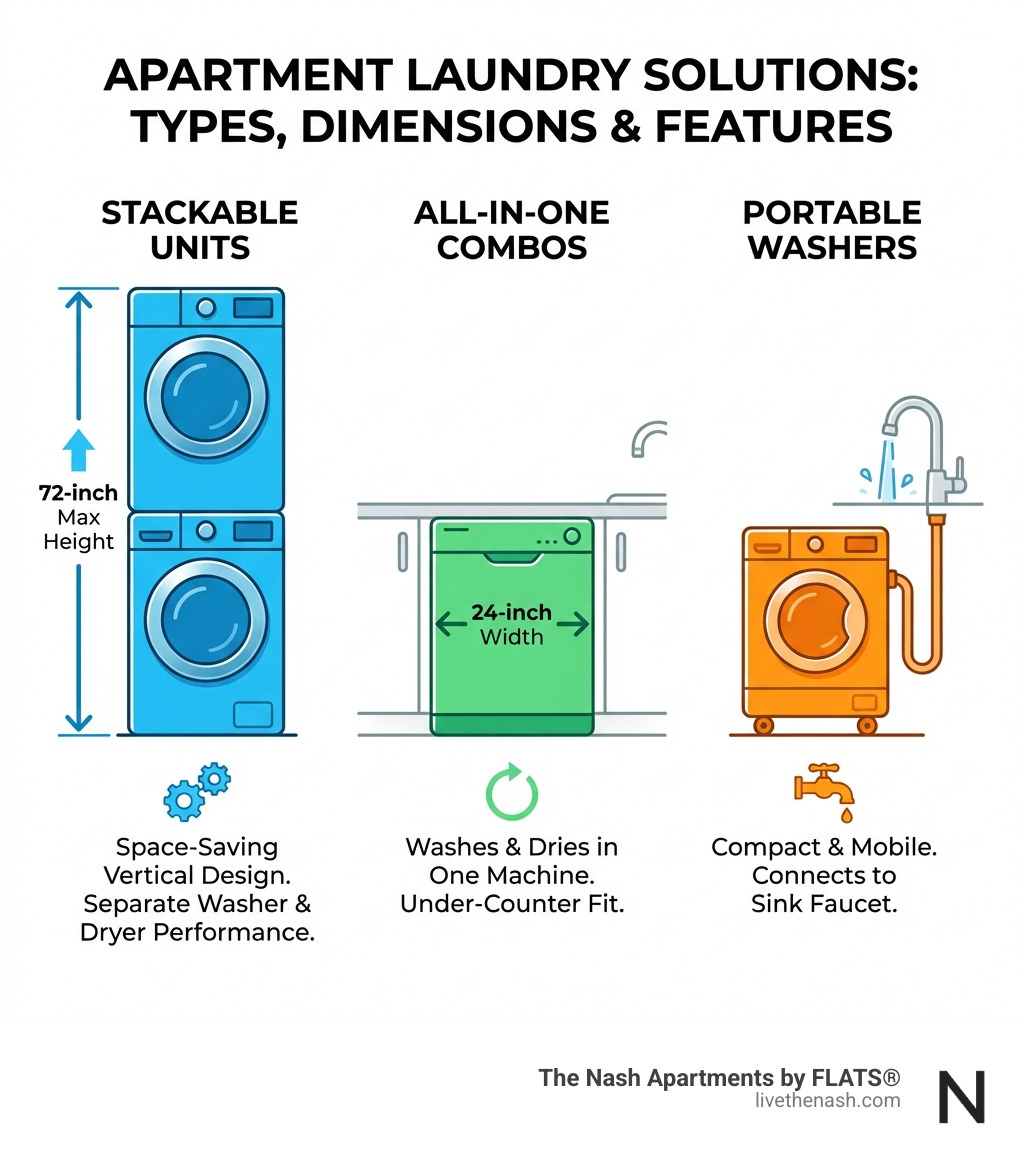 APARTMENT LAUNDRY SOLUTIONS: TYPES, DIMENSIONS & FEATURES

STACKABLE UNITS

72-inch Max Height

Space-Saving Vertical Design. Separate Washer & Dryer Performance.

ALL-IN-ONE COMBOS

24-inch Width

Washes & Dries in One Machine. Under-Counter Fit.

PORTABLE WASHERS

Compact & Mobile. Connects to Sink Faucet.

The Nash Apartments by FLATS®
livethenash.com

N