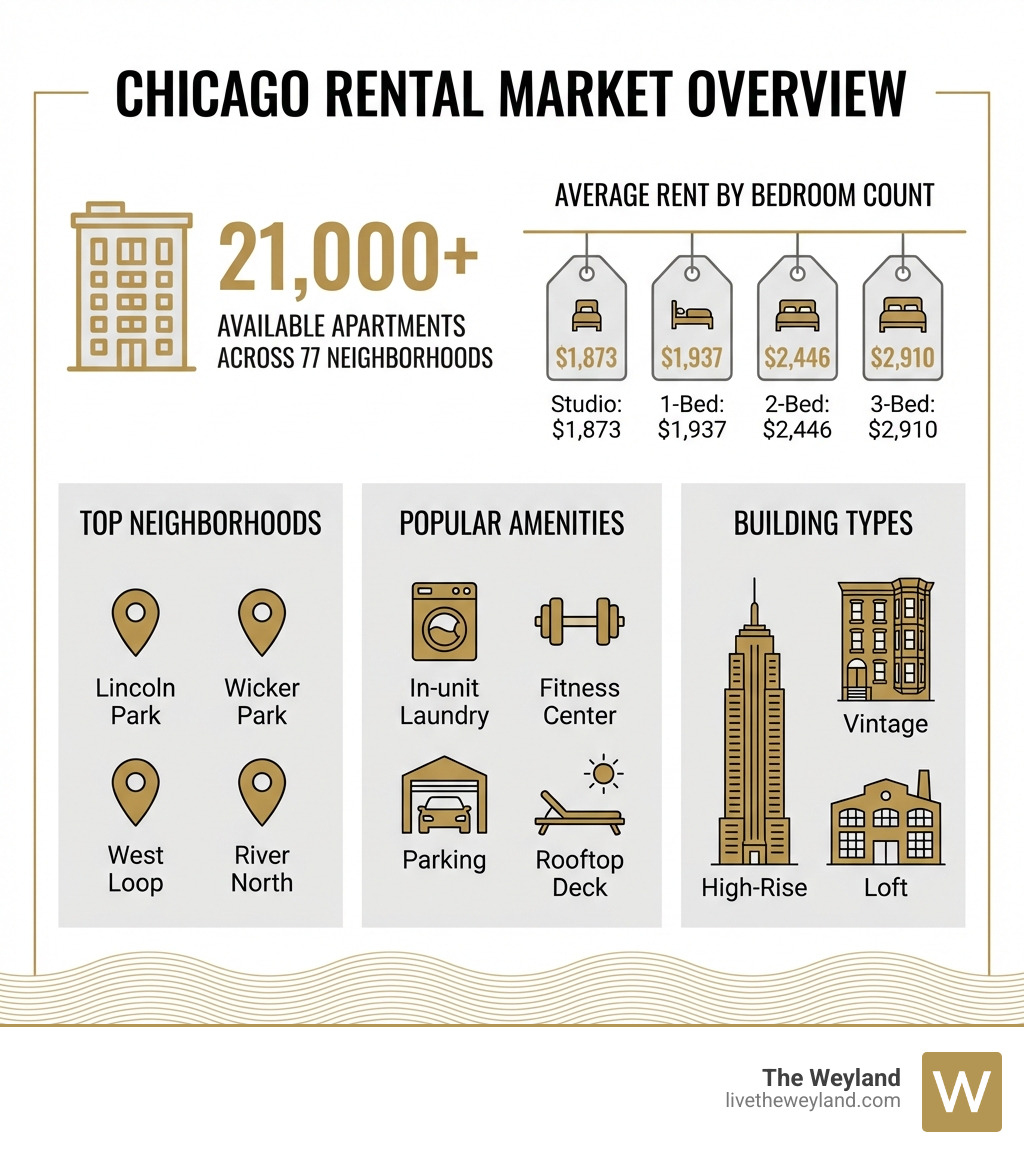 CHICAGO RENTAL MARKET OVERVIEW

21,000+
AVAILABLE APARTMENTS ACROSS 77 NEIGHBORHOODS

AVERAGE RENT BY BEDROOM COUNT

$1,873
$1,937
$2,446
$2,910

Studio: $1,873
1-Bed: $1,937
2-Bed: $2,446
3-Bed: $2,910

TOP NEIGHBORHOODS

Lincoln Park
Wicker Park
West Loop
River North

POPULAR AMENITIES

In-unit Laundry
Fitness Center
Parking
Rooftop Deck

BUILDING TYPES

High-Rise
Vintage
Loft

The Weyland
livetheweyland.com
W