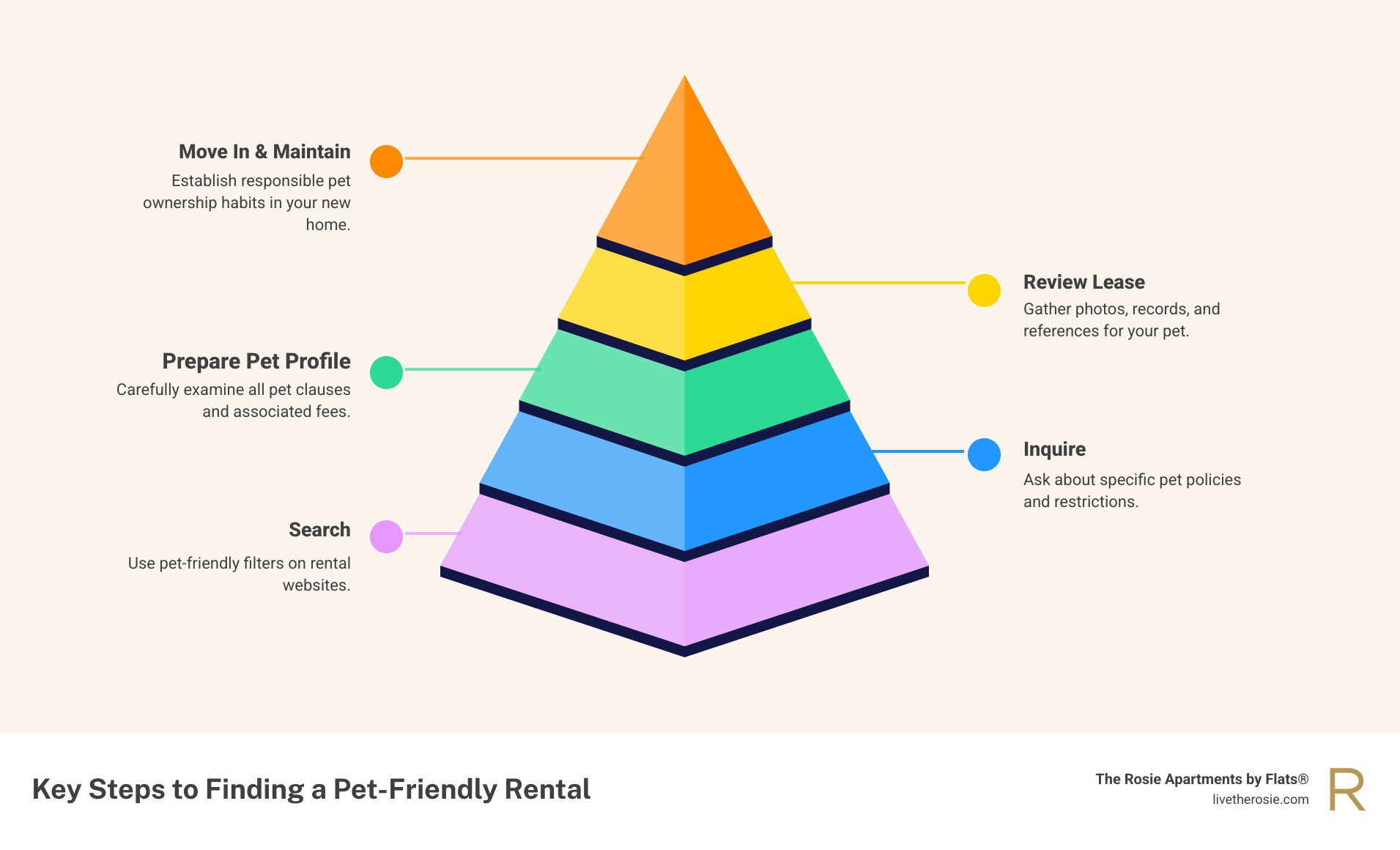 Move In & Maintain

Establish responsible pet ownership habits in your new home.

Review Lease

Gather photos, records, and references for your pet.

Prepare Pet Profile

Carefully examine all pet clauses and associated fees.

Inquire

Ask about specific pet policies and restrictions.

Search

Use pet-friendly filters on rental websites.

Key Steps to Finding a Pet-Friendly Rental

The Rosie Apartments by Flats®
livetherosie.com

R