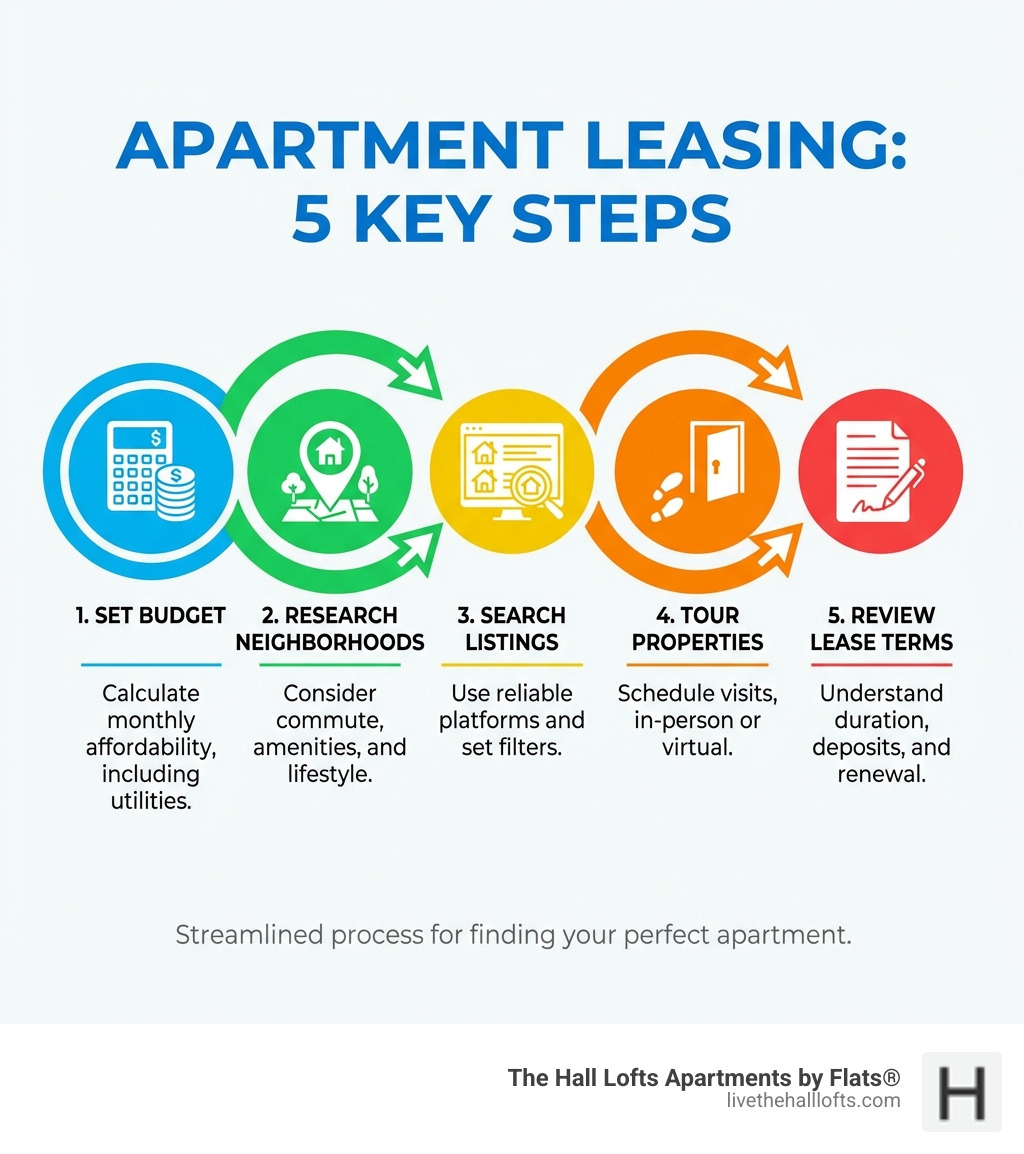 APARTMENT LEASING: 5 KEY STEPS

1. SET BUDGET

Calculate monthly affordability, including utilities.

2. RESEARCH NEIGHBORHOODS

Consider commute, amenities, and lifestyle.

3. SEARCH LISTINGS

Use reliable platforms and set filters.

4. TOUR PROPERTIES

Schedule visits, in-person or virtual.

5. REVIEW LEASE TERMS

Understand duration, deposits, and renewal.

Streamlined process for finding your perfect apartment.

The Hall Lofts Apartments by Flats®
livethehalllofts.com

H