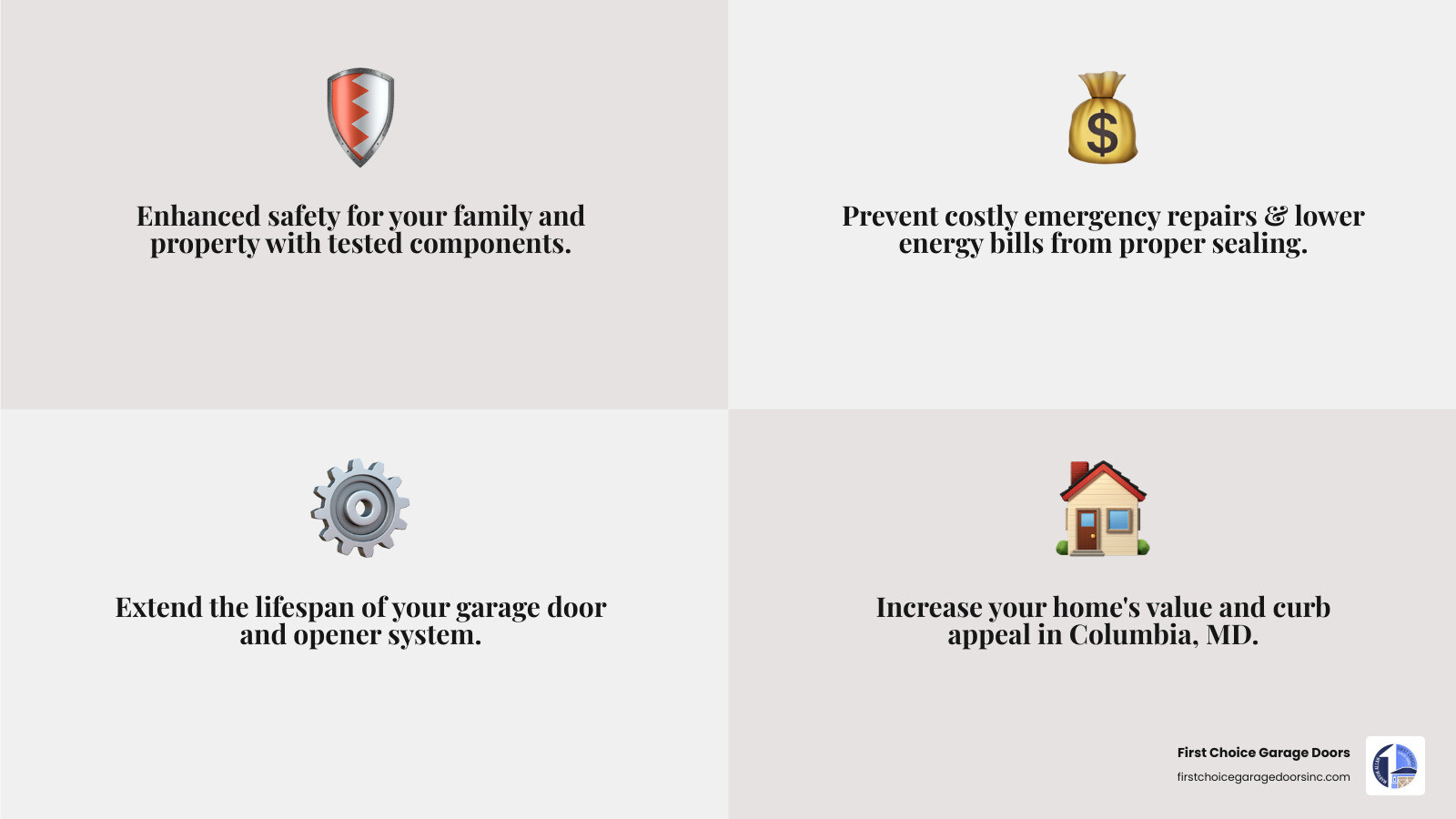 Enhanced safety for your family and property with tested components.

Prevent costly emergency repairs & lower energy bills from proper sealing.

Extend the lifespan of your garage door and opener system.

Increase your home's value and curb appeal in Columbia, MD.

First Choice Garage Doors
firstchoicegaragedoorsinc.com