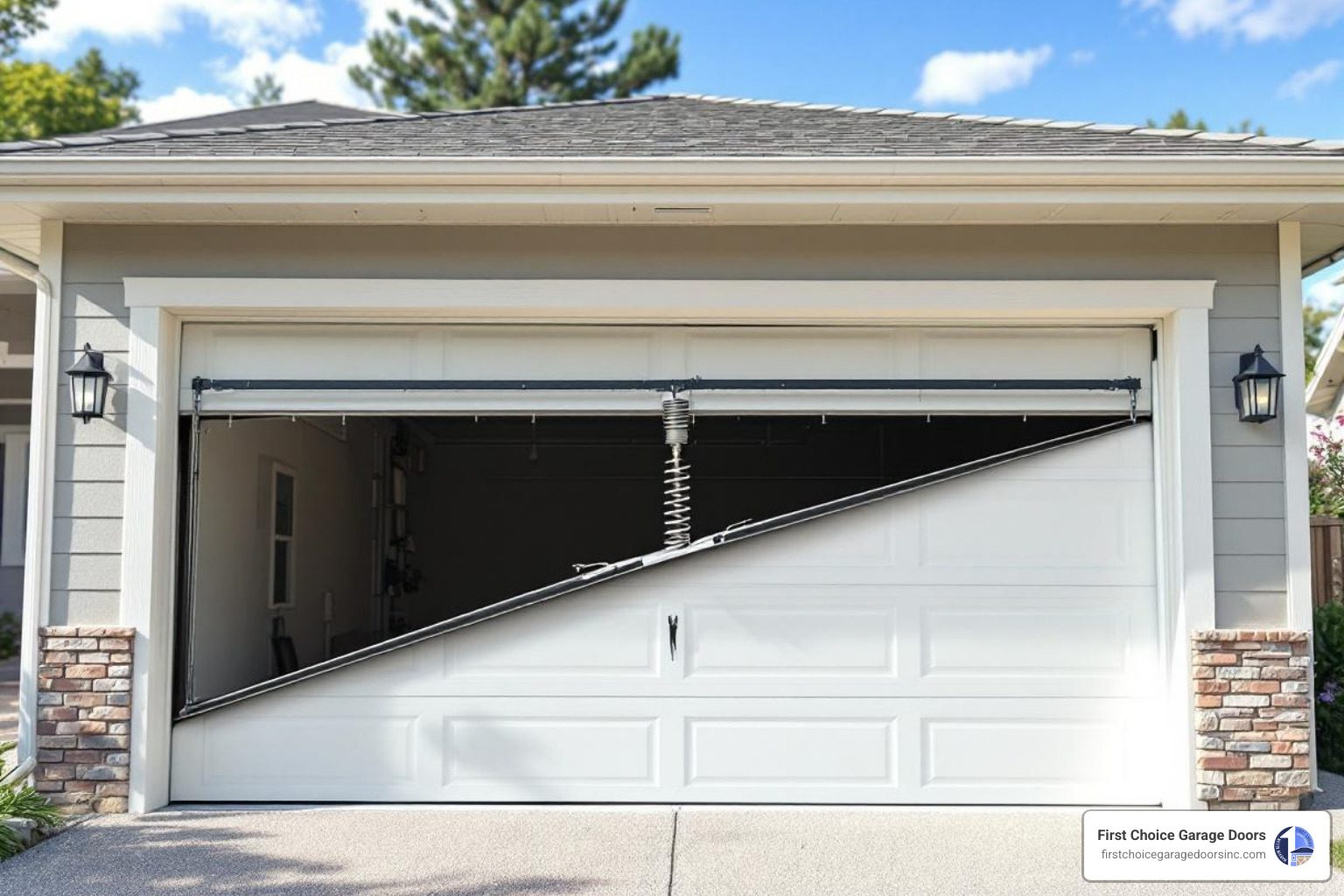 First Choice Garage Doors
firstchoicegaragedoorsinc.com