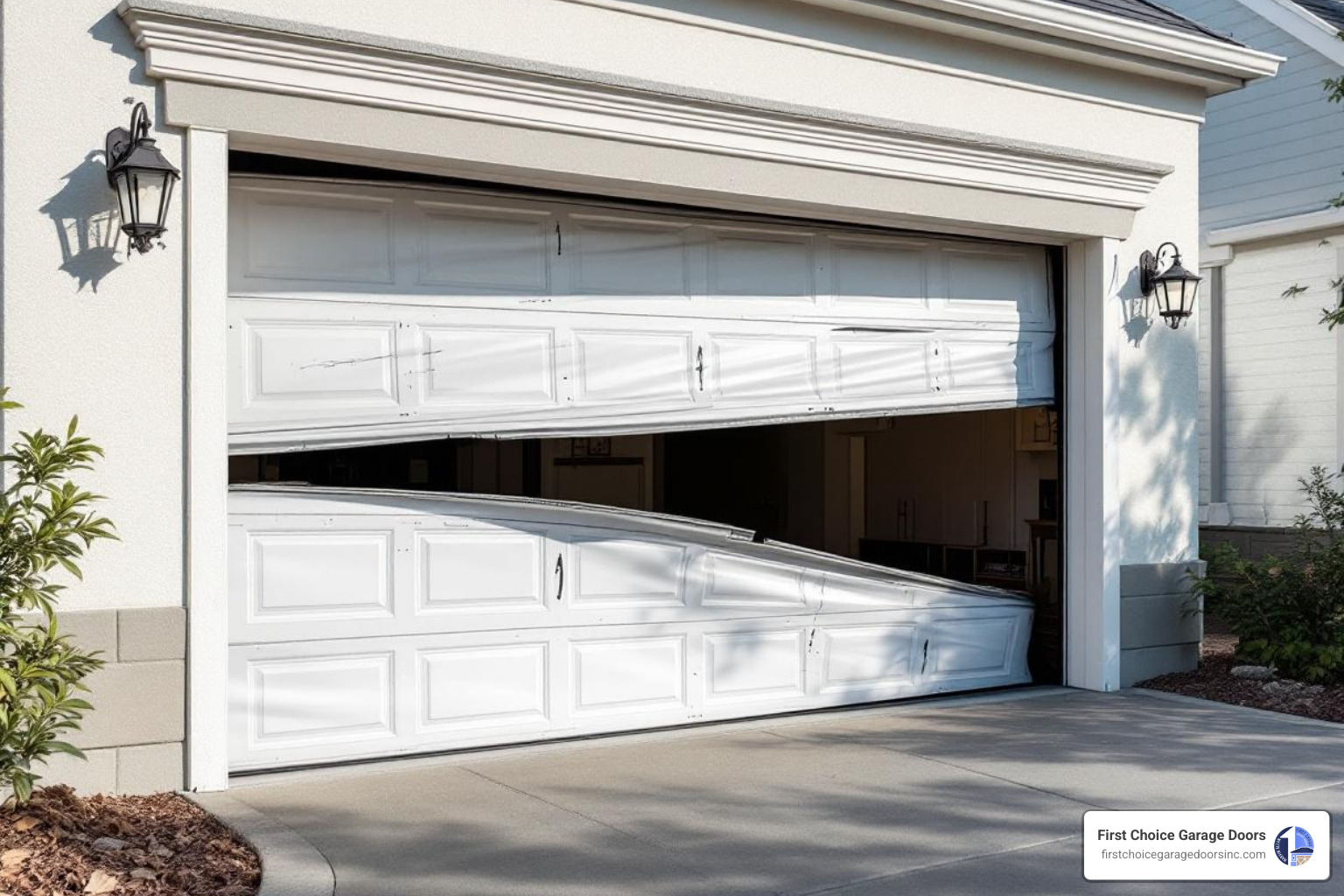 First Choice Garage Doors
firstchoicegaragedoorsinc.com