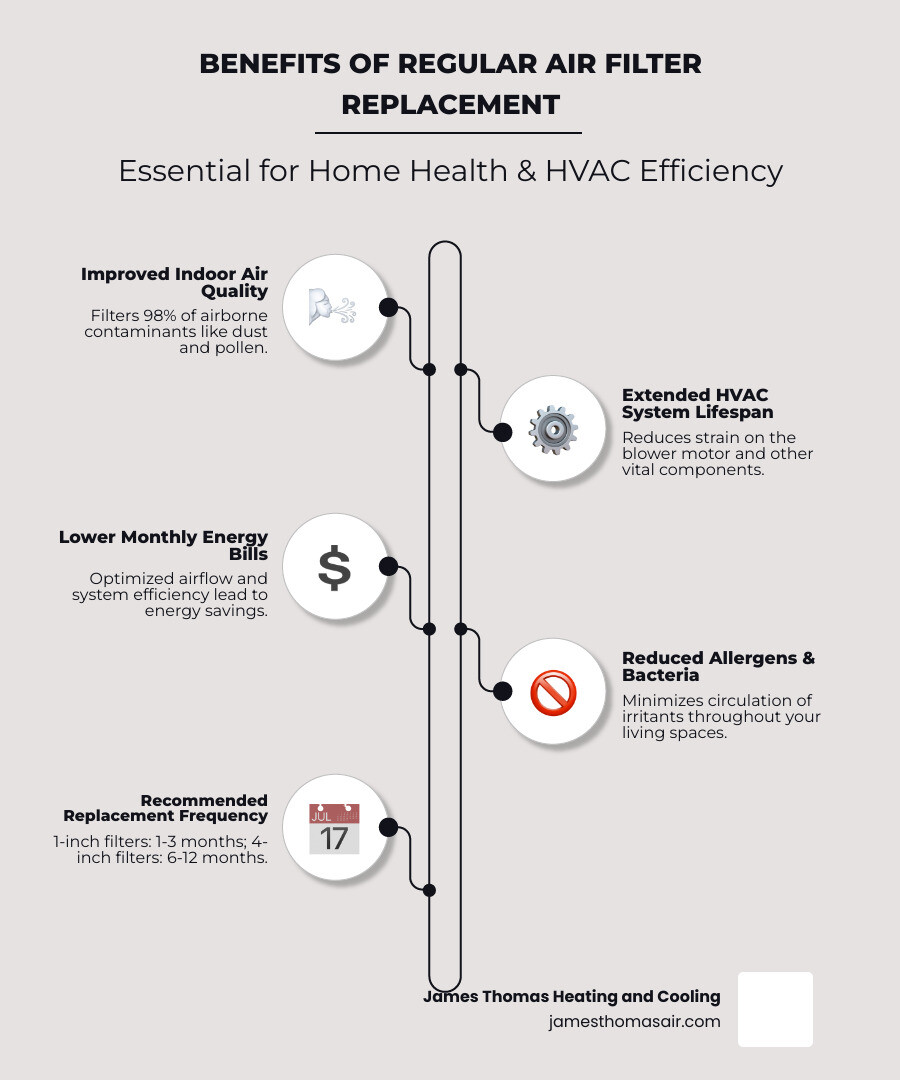 BENEFITS OF REGULAR AIR FILTER REPLACEMENT

Essential for Home Health & HVAC Efficiency

Improved Indoor Air Quality

Filters 98% of airborne contaminants like dust and pollen.

Extended HVAC System Lifespan

Reduces strain on the blower motor and other vital components.

Lower Monthly Energy Bills

$

Optimized airflow and system efficiency lead to energy savings.

Reduced Allergens & Bacteria

Minimizes circulation of irritants throughout your living spaces.

Recommended Replacement Frequency

JUL
17

1-inch filters: 1-3 months; 4-inch filters: 6-12 months.

James Thomas Heating and Cooling
jamesthomasair.com