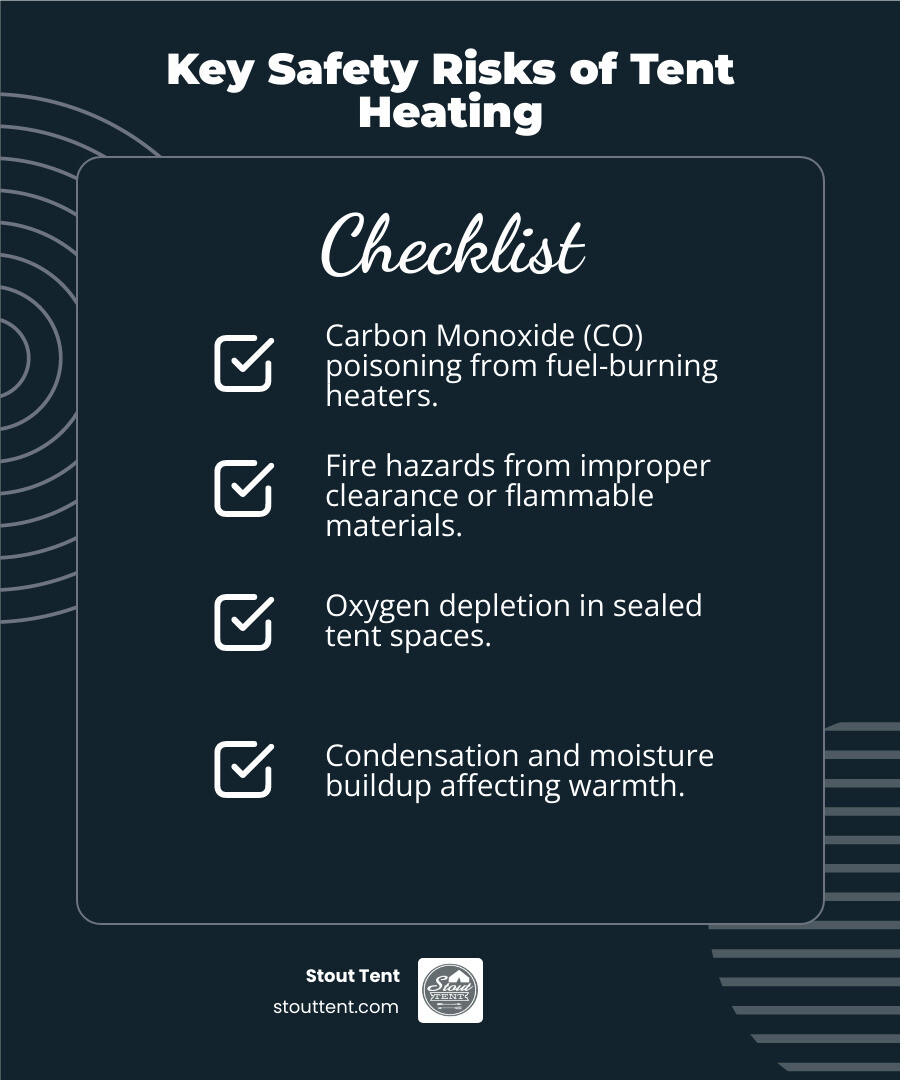 Key Safety Risks of Tent Heating

Checklist

Carbon Monoxide (CO) poisoning from fuel-burning heaters.

Fire hazards from improper clearance or flammable materials.

Oxygen depletion in sealed tent spaces.

Condensation and moisture buildup affecting warmth.

Stout Tent
stouttent.com

Stout TENT