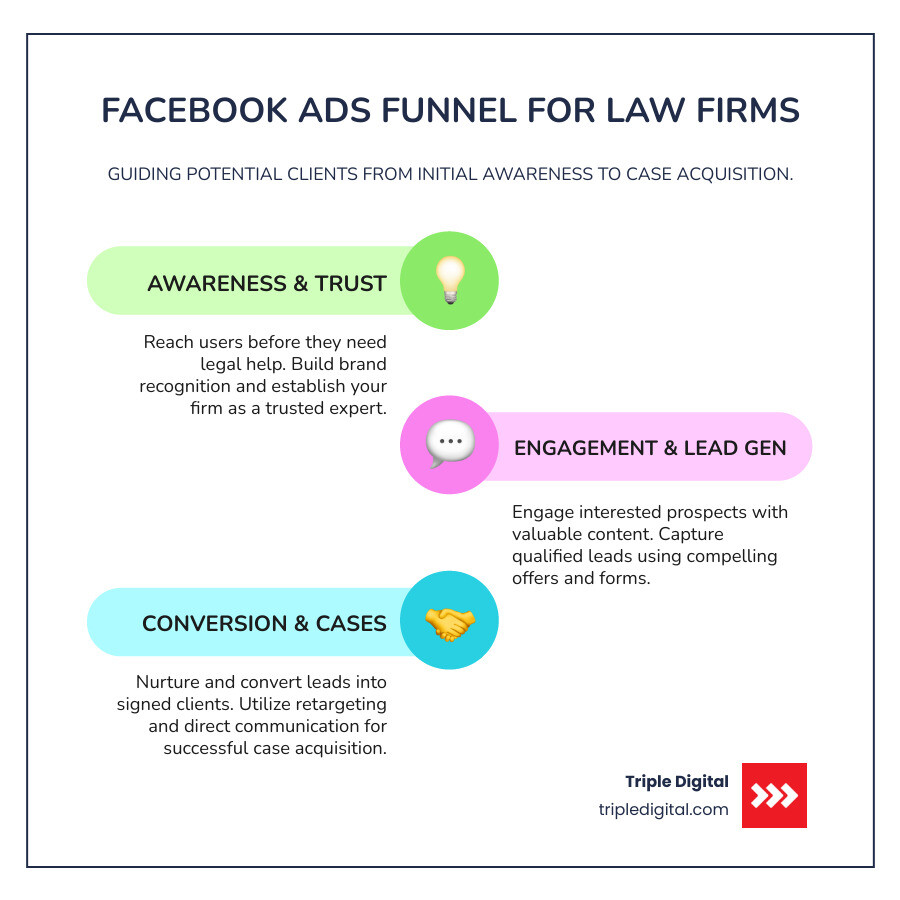 FACEBOOK ADS FUNNEL FOR LAW FIRMS

GUIDING POTENTIAL CLIENTS FROM INITIAL AWARENESS TO CASE ACQUISITION.

AWARENESS & TRUST

Reach users before they need legal help. Build brand recognition and establish your firm as a trusted expert.

ENGAGEMENT & LEAD GEN

Engage interested prospects with valuable content. Capture qualified leads using compelling offers and forms.

CONVERSION & CASES

Nurture and convert leads into signed clients. Utilize retargeting and direct communication for successful case acquisition.

Triple Digital
tripledigital.com