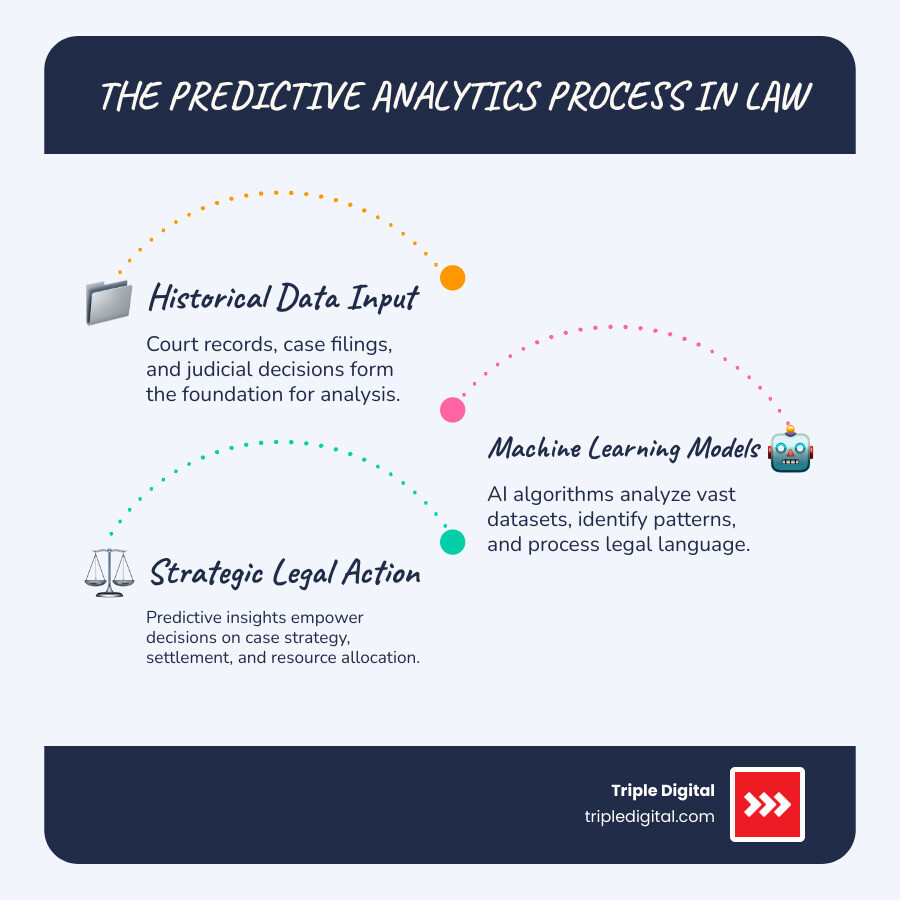 THE PREDICTIVE ANALYTICS PROCESS IN LAW

Historical Data Input

Court records, case filings, and judicial decisions form the foundation for analysis.

Machine Learning Models

AI algorithms analyze vast datasets, identify patterns, and process legal language.

Strategic Legal Action

Predictive insights empower decisions on case strategy, settlement, and resource allocation.

Triple Digital
tripledigital.com