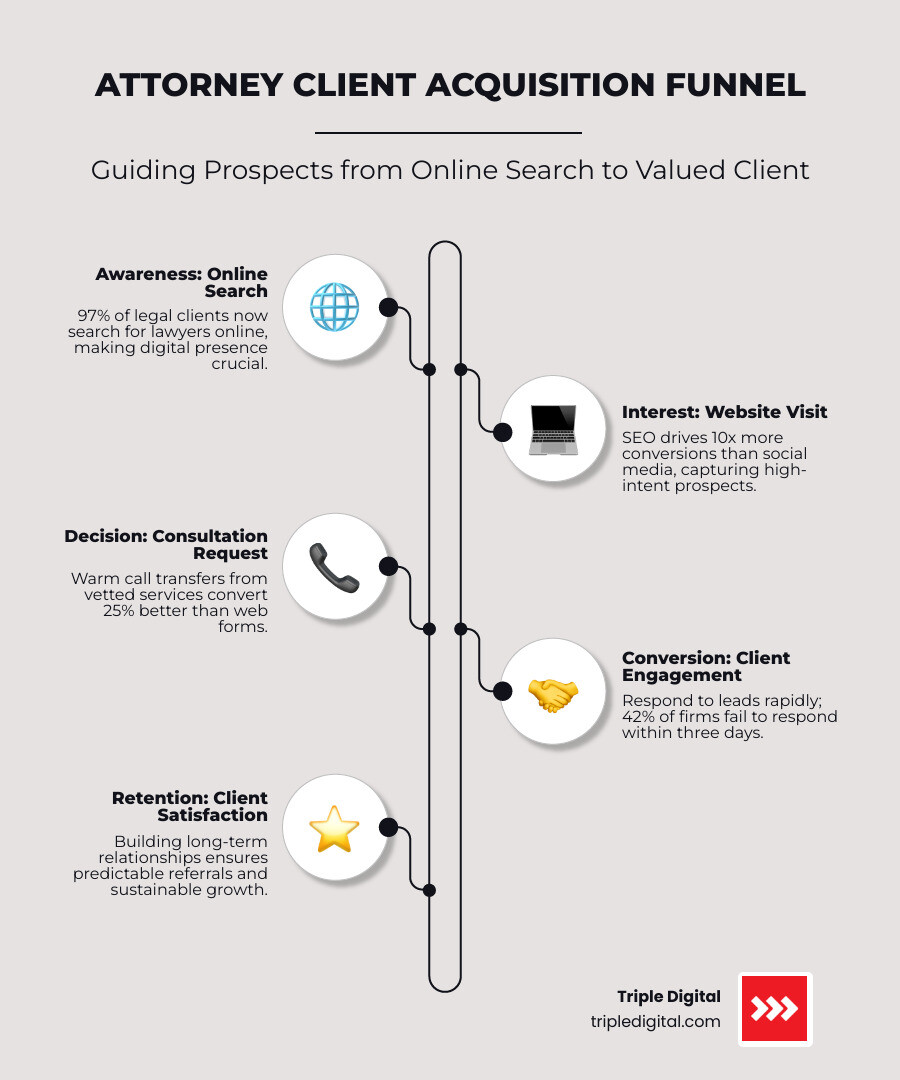 ATTORNEY CLIENT ACQUISITION FUNNEL

Guiding Prospects from Online Search to Valued Client

Awareness: Online Search

97% of legal clients now search for lawyers online, making digital presence crucial.

Interest: Website Visit

SEO drives 10x more conversions than social media, capturing high-intent prospects.

Decision: Consultation Request

Warm call transfers from vetted services convert 25% better than web forms.

Conversion: Client Engagement

Respond to leads rapidly; 42% of firms fail to respond within three days.

Retention: Client Satisfaction

Building long-term relationships ensures predictable referrals and sustainable growth.

Triple Digital
tripledigital.com