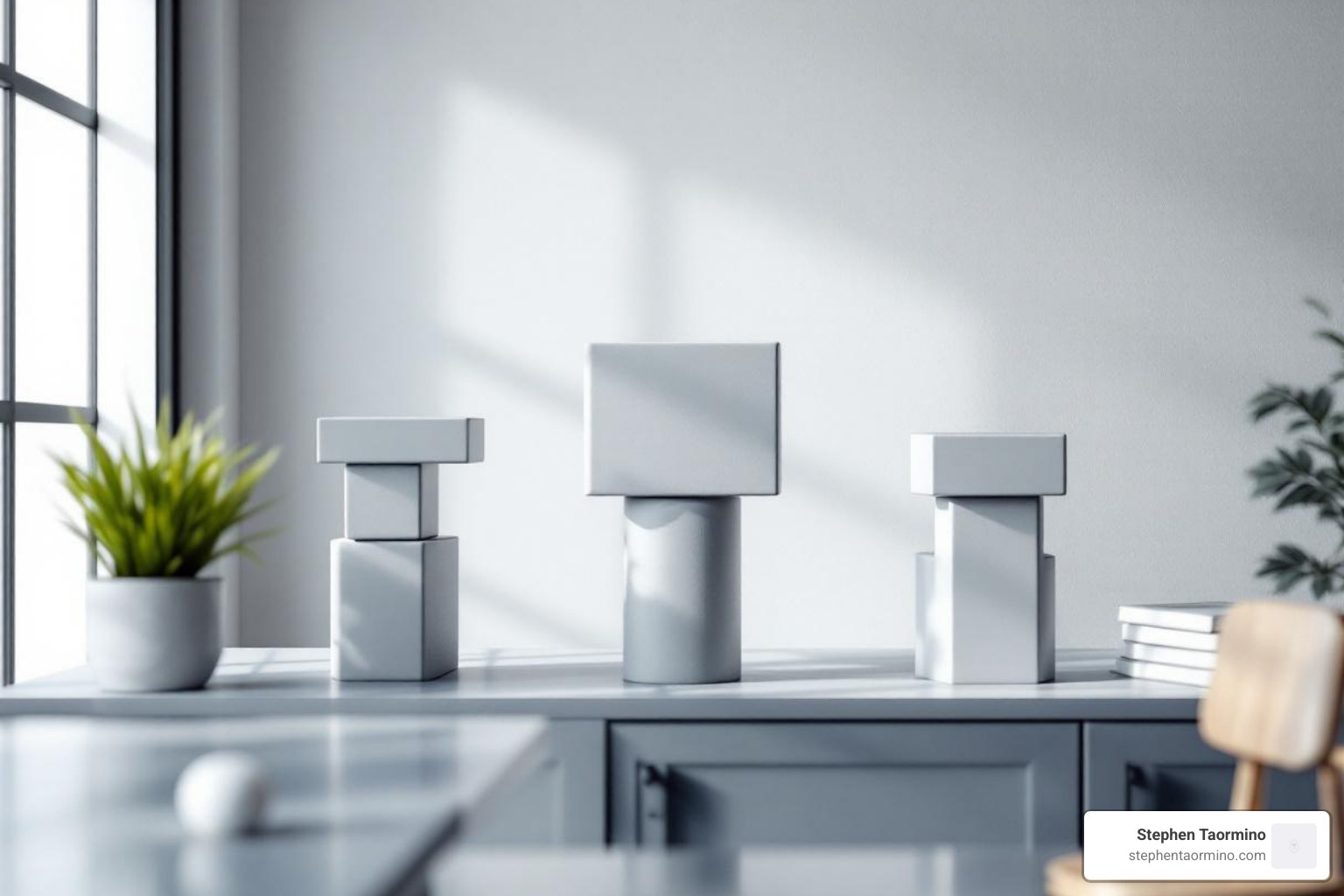 Stephen Taormino
stephentaormino.com