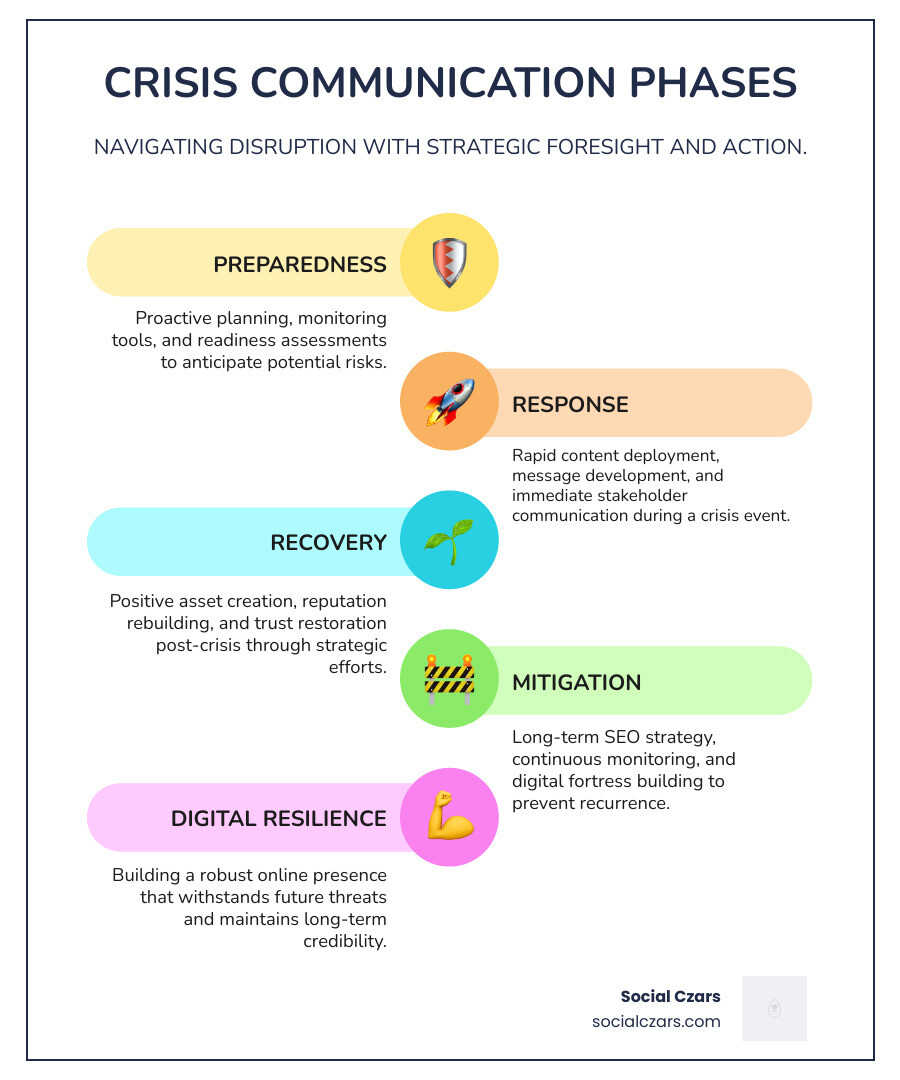 CRISIS COMMUNICATION PHASES

NAVIGATING DISRUPTION WITH STRATEGIC FORESIGHT AND ACTION.

PREPAREDNESS

Proactive planning, monitoring tools, and readiness assessments to anticipate potential risks.

RESPONSE

Rapid content deployment, message development, and immediate stakeholder communication during a crisis event.

RECOVERY

Positive asset creation, reputation rebuilding, and trust restoration post-crisis through strategic efforts.

MITIGATION

Long-term SEO strategy, continuous monitoring, and digital fortress building to prevent recurrence.

DIGITAL RESILIENCE

Building a robust online presence that withstands future threats and maintains long-term credibility.

Social Czars
socialczars.com