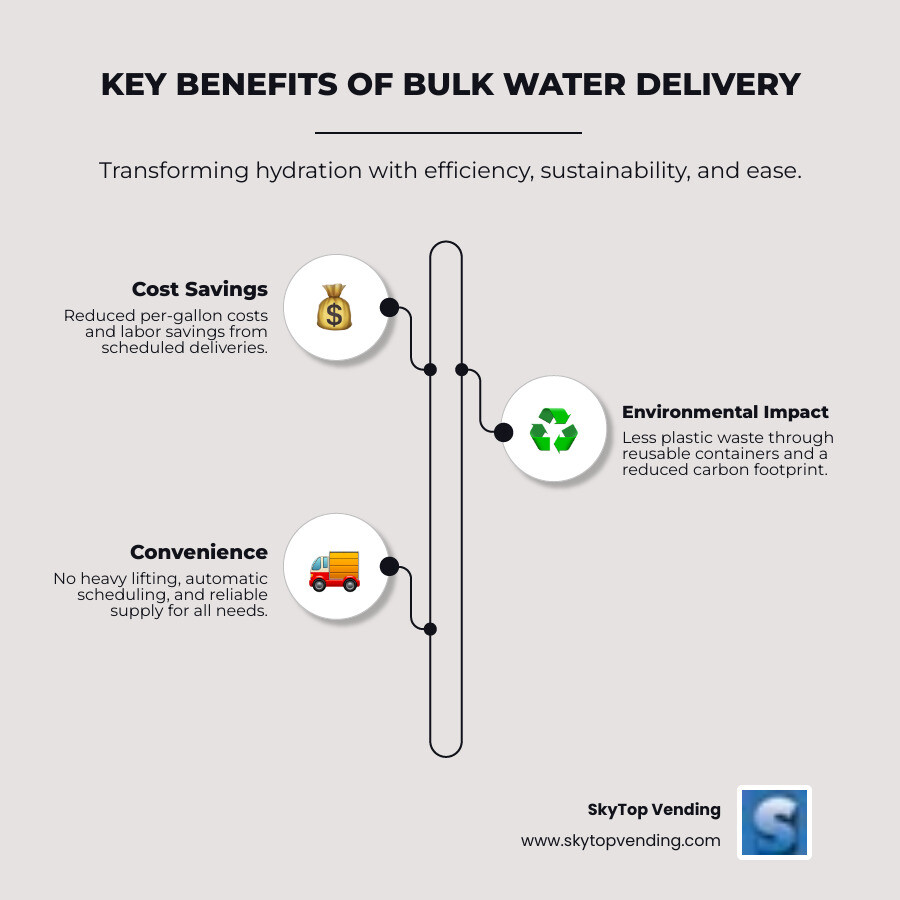 KEY BENEFITS OF BULK WATER DELIVERY

Transforming hydration with efficiency, sustainability, and ease.

Cost Savings
Reduced per-gallon costs and labor savings from scheduled deliveries.

Environmental Impact
Less plastic waste through reusable containers and a reduced carbon footprint.

Convenience
No heavy lifting, automatic scheduling, and reliable supply for all needs.

SkyTop Vending
www.skytopvending.com
S